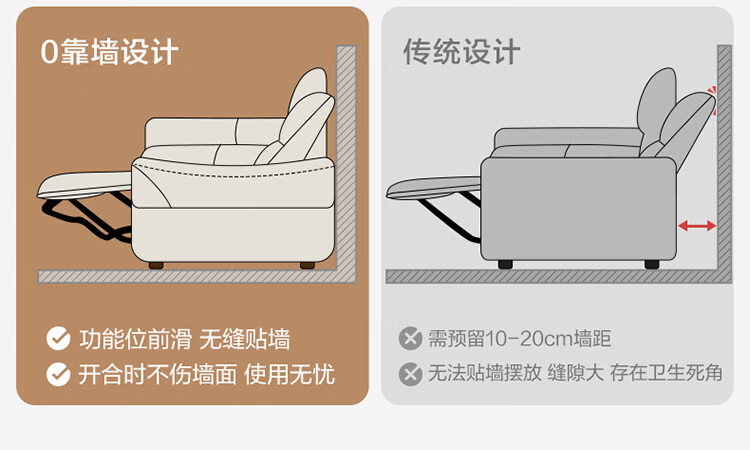 0靠墙设计

功能位前滑 无缝贴墙
开合时不伤墙面 使用无忧

传统设计

需预留10-20cm墙距
无法贴墙摆放 缝隙大 存在卫生死角