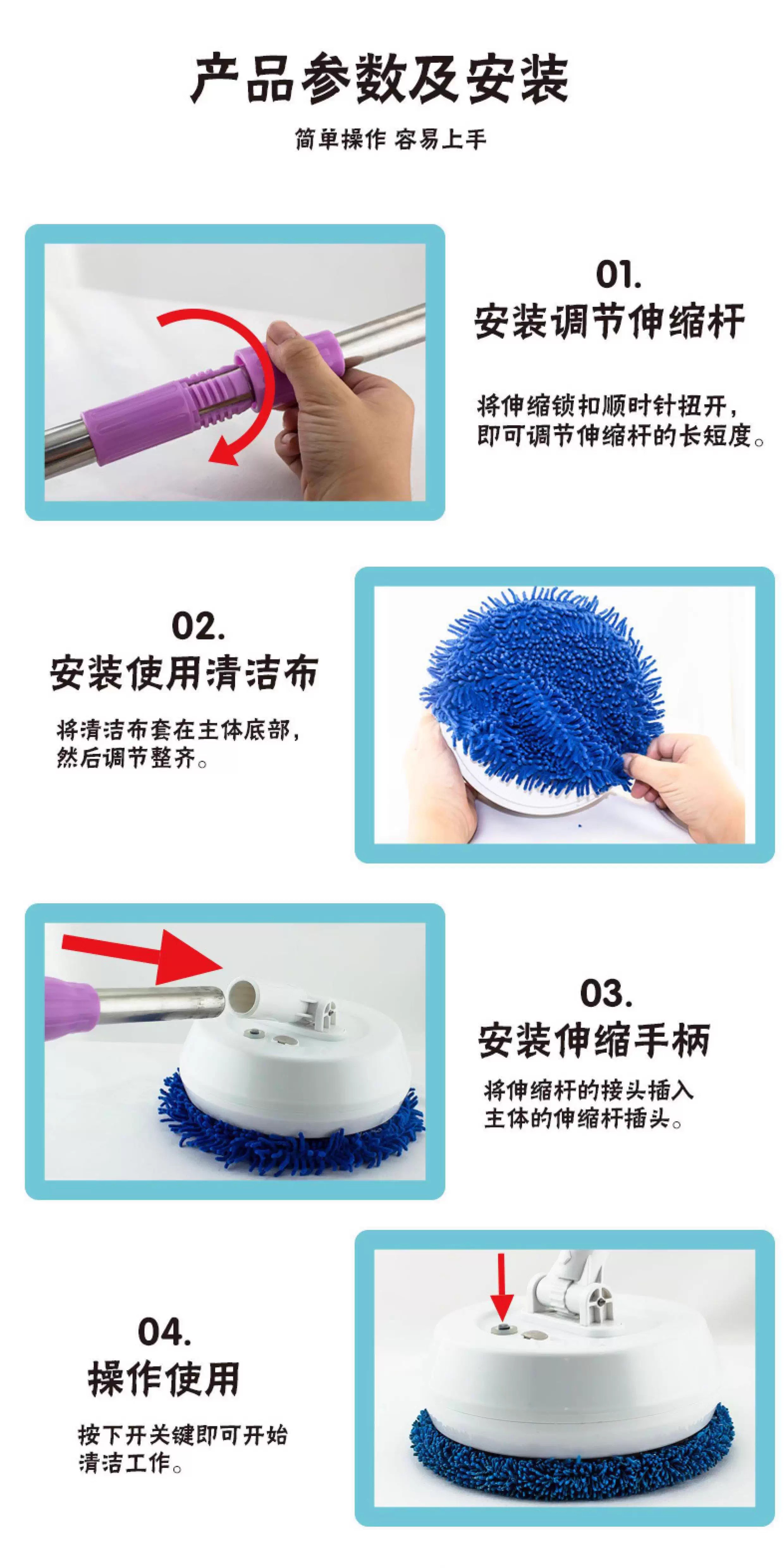 产品参数及安装

简单操作 容易上手

01.
安装调节伸缩杆

将伸缩锁扣顺时针扭开，即可调节伸缩杆的长短度。

02.
安装使用清洁布

将清洁布套在主体底部，然后调节整齐。

03.
安装伸缩手柄

将伸缩杆的接头插入主体的伸缩杆插头。

04.
操作使用

按下开关键即可开始清洁工作。