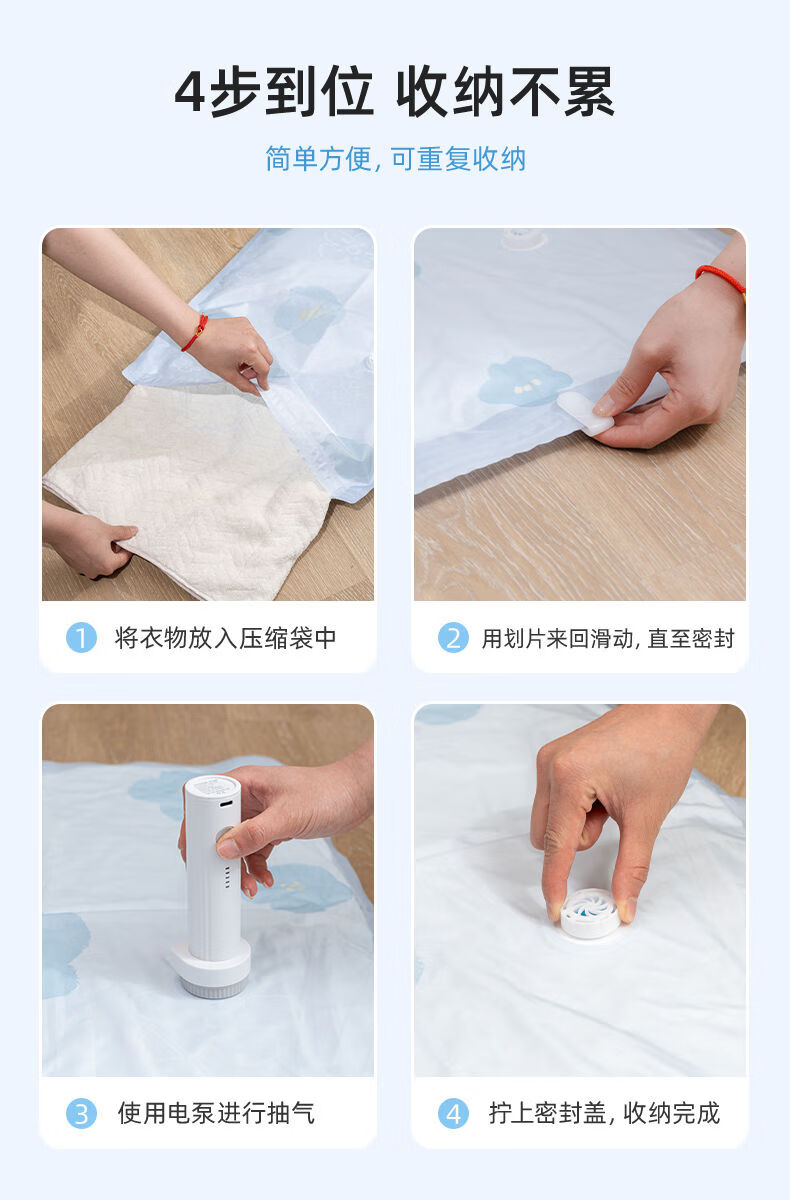 4步到位 收纳不累

简单方便, 可重复收纳

1 将衣物放入压缩袋中

2 用划片来回滑动, 直至密封

3 使用电泵进行抽气

4 拧上密封盖, 收纳完成