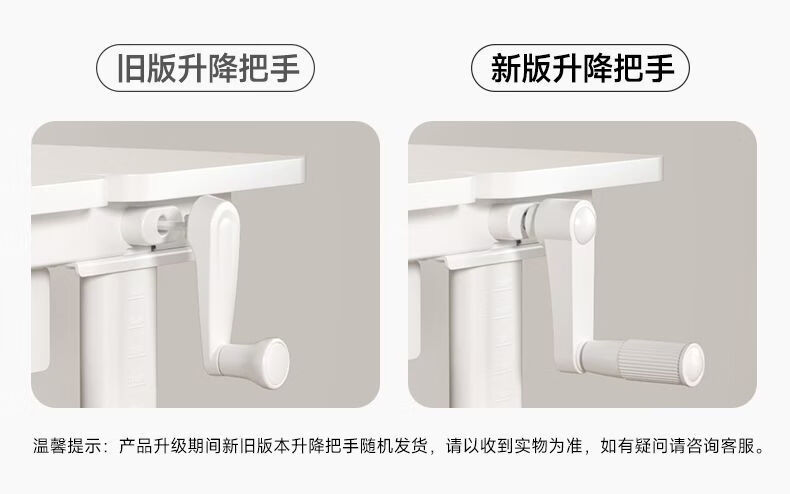 旧版升降把手

新版升降把手

温馨提示：产品升级期间新旧版本升降把手随机发货，请以收到实物为准，如有疑问请咨询客服。