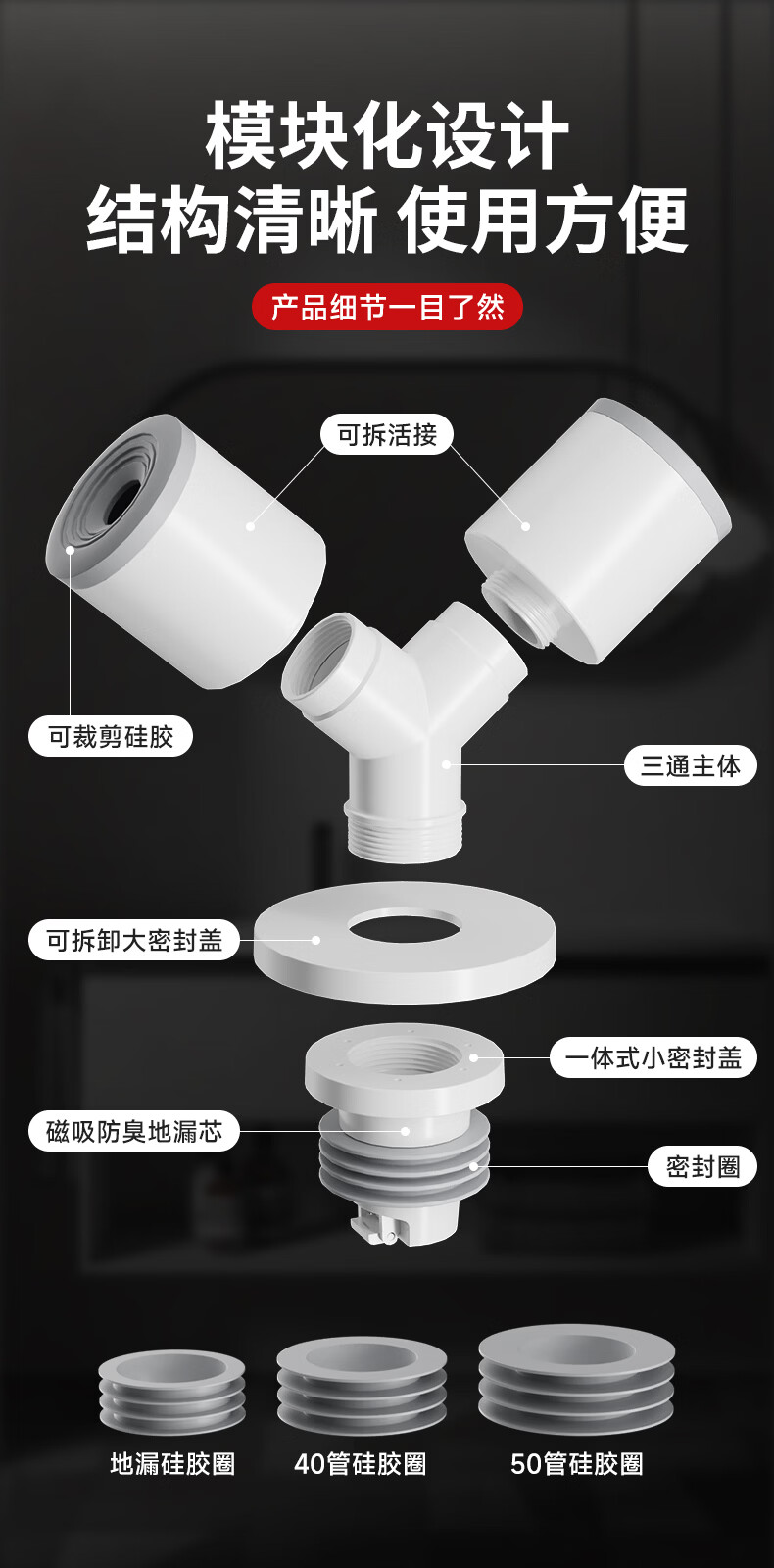 模块化设计
结构清晰 使用方便

产品细节一目了然

可拆活接

可裁剪硅胶

三通主体

可拆卸大密封盖

一体式小密封盖

磁吸防臭地漏芯

密封圈

地漏硅胶圈

40管硅胶圈

50管硅胶圈