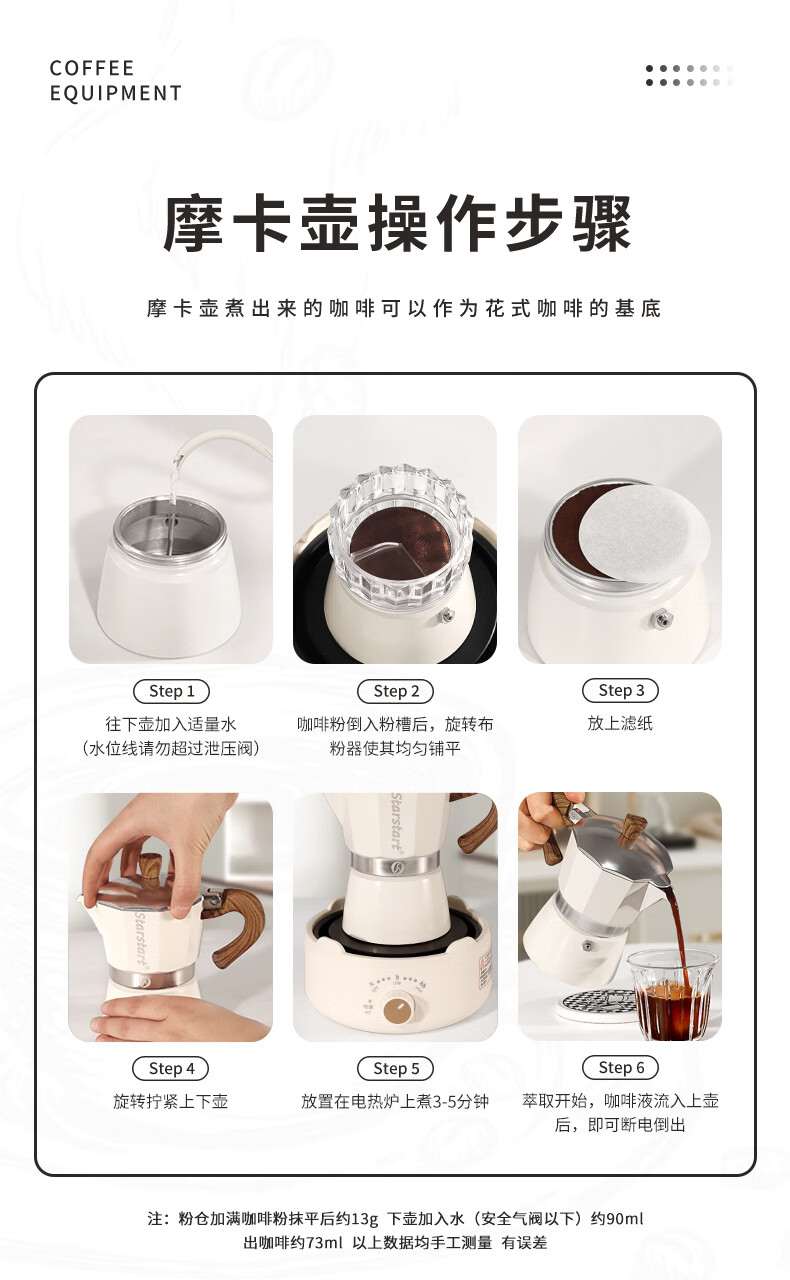 COFFEE
EQUIPMENT

摩卡壶操作步骤

摩卡壶煮出来的咖啡可以作为花式咖啡的基底

Step 1
往下壶加入适量水
（水位线请勿超过泄压阀）

Step 2
咖啡粉倒入粉槽后，旋转布粉器使其均匀铺平

Step 3
放上滤纸

Starstart

Step 4
旋转拧紧上下壶

Starstart

Step 5
放置在电热炉上煮3-5分钟

Step 6
萃取开始，咖啡液流入上壶后，即可断电倒出

注：粉仓加满咖啡粉抹平后约13g 下壶加入水（安全气阀以下）约90ml
出咖啡约73ml 以上数据均手工测量 有误差