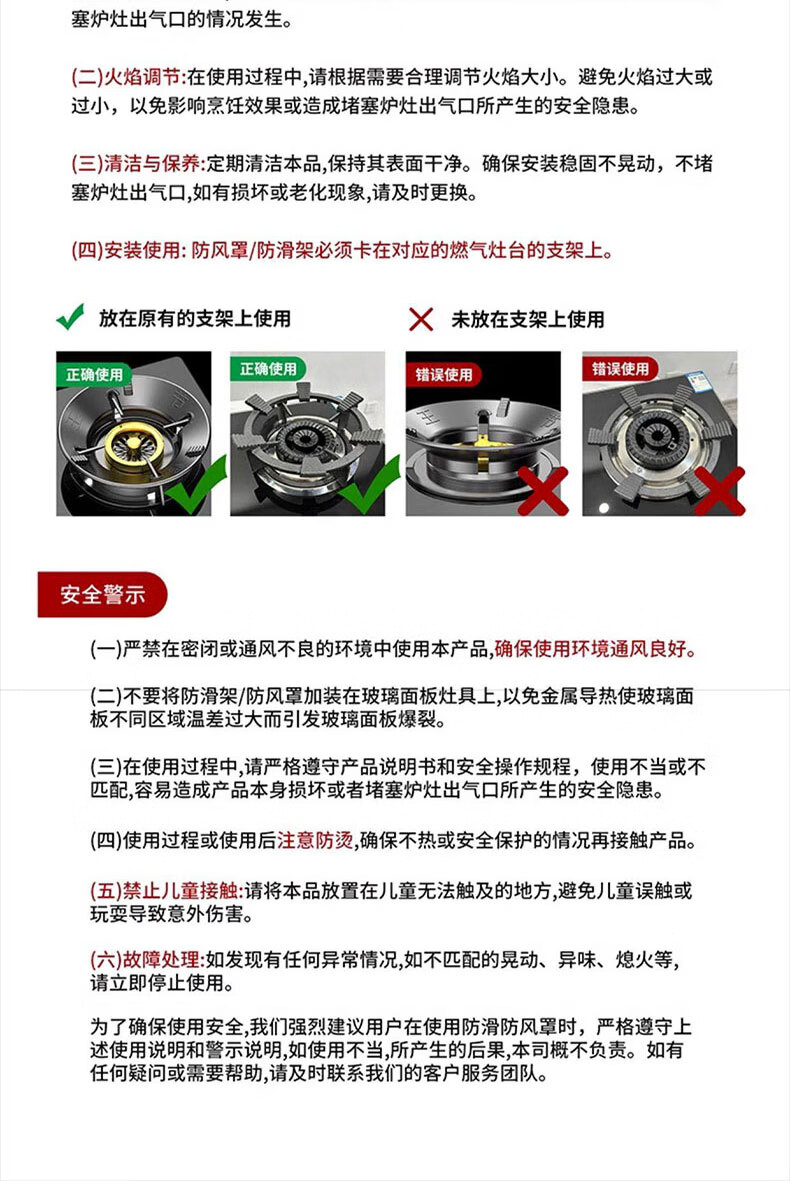 塞炉灶出气口的情况发生。

(二)火焰调节:在使用过程中,请根据需要合理调节火焰大小。避免火焰过大或过小，以免影响烹饪效果或造成堵塞炉灶出气口所产生的安全隐患。

(三)清洁与保养:定期清洁本品,保持其表面干净。确保安装稳固不晃动，不堵塞炉灶出气口,如有损坏或老化现象,请及时更换。

(四)安装使用: 防风罩/防滑架必须卡在对应的燃气灶台的支架上。

放在原有的支架上使用

未放在支架上使用

正确使用

正确使用

错误使用

错误使用

安全警示

(一)严禁在密闭或通风不良的环境中使用本产品,确保使用环境通风良好。

(二)不要将防滑架/防风罩加装在玻璃面板灶具上,以免金属导热使玻璃面板不同区域温差过大而引发玻璃面板爆裂。

(三)在使用过程中,请严格遵守产品说明书和安全操作规程，使用不当或不匹配,容易造成产品本身损坏或者堵塞炉灶出气口所产生的安全隐患。

(四)使用过程或使用后注意防烫,确保不热或安全保护的情况再接触产品。

(五)禁止儿童接触:请将本品放置在儿童无法触及的地方,避免儿童误触或玩耍导致意外伤害。

(六)故障处理:如发现有任何异常情况,如不匹配的晃动、异味、熄火等,请立即停止使用。

为了确保使用安全,我们强烈建议用户在使用防滑防风罩时，严格遵守上述使用说明和警示说明,如使用不当,所产生的后果,本司概不负责。如有任何疑问或需要帮助,请及时联系我们的客户服务团队。