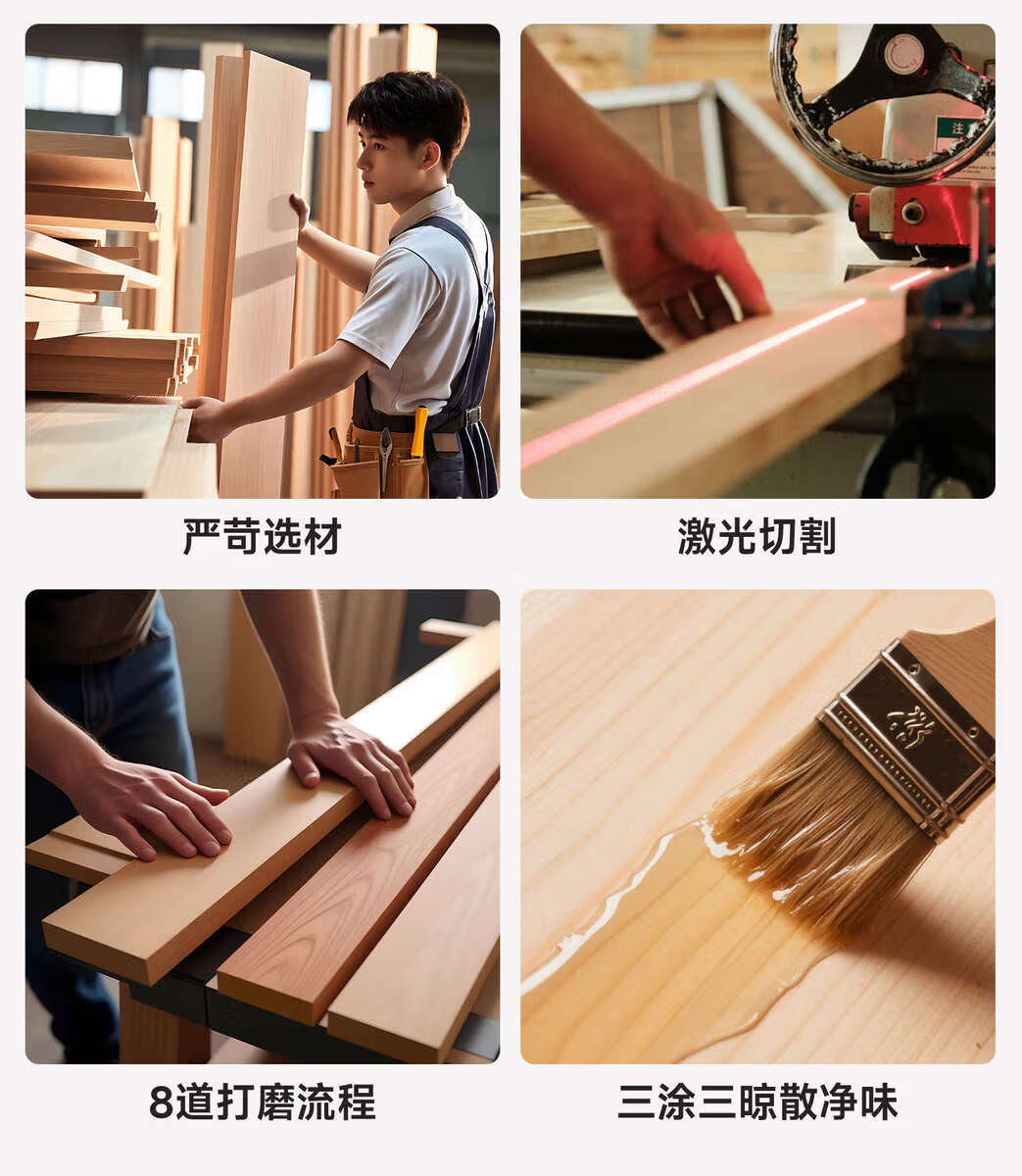 严苛选材

激光切割

8道打磨流程

三涂三晾散净味