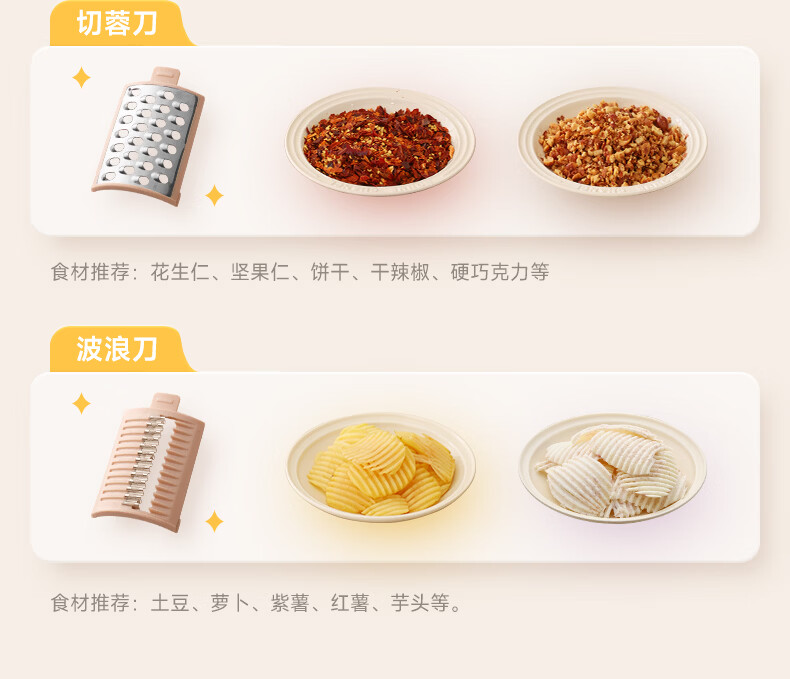 切蓉刀

食材推荐：花生仁、坚果仁、饼干、干辣椒、硬巧克力等

波浪刀

食材推荐：土豆、萝卜、紫薯、红薯、芋头等。