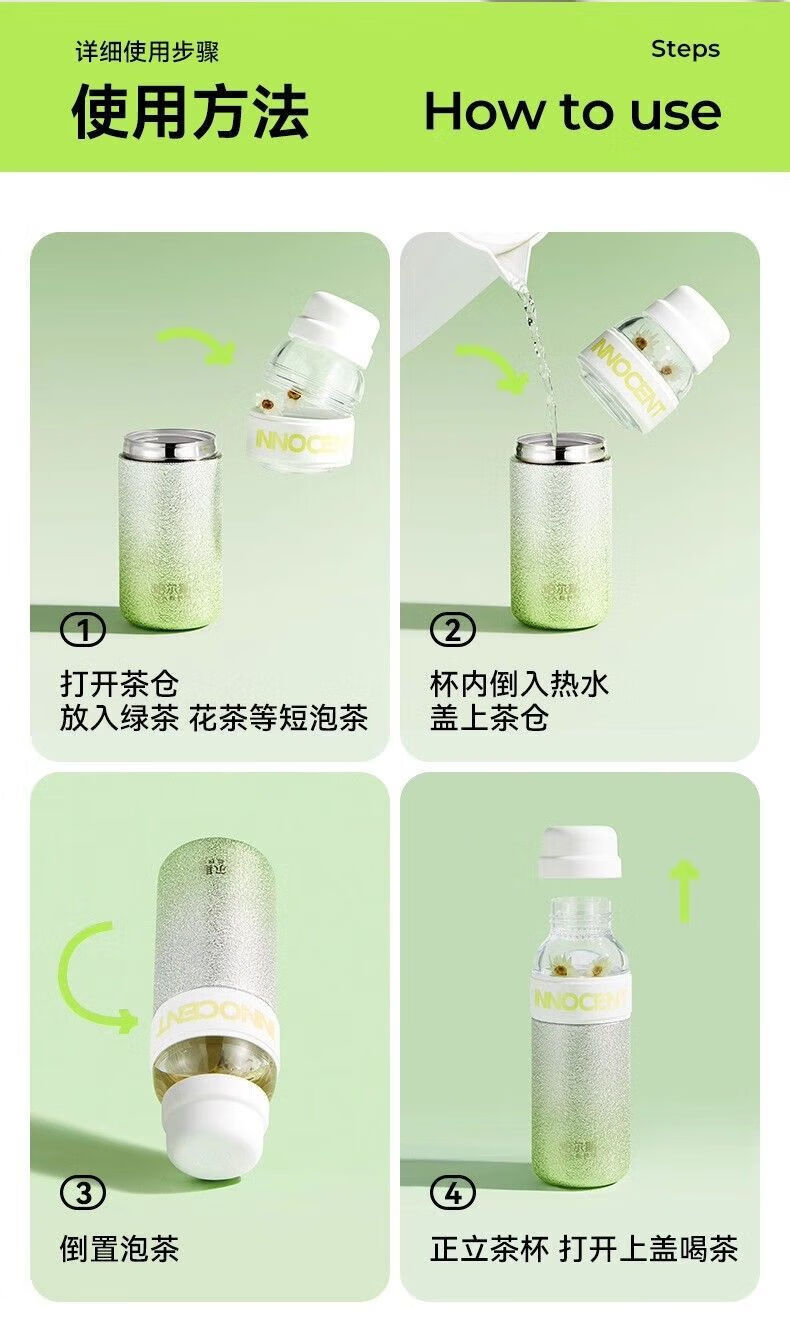 详细使用步骤

使用方法

Steps

How to use

INNOCENT

①

打开茶仓
放入绿茶 花茶等短泡茶

INNOCENT

②

杯内倒入热水
盖上茶仓

INNOCENT

③

倒置泡茶

INNOCENT

④

正立茶杯 打开上盖喝茶