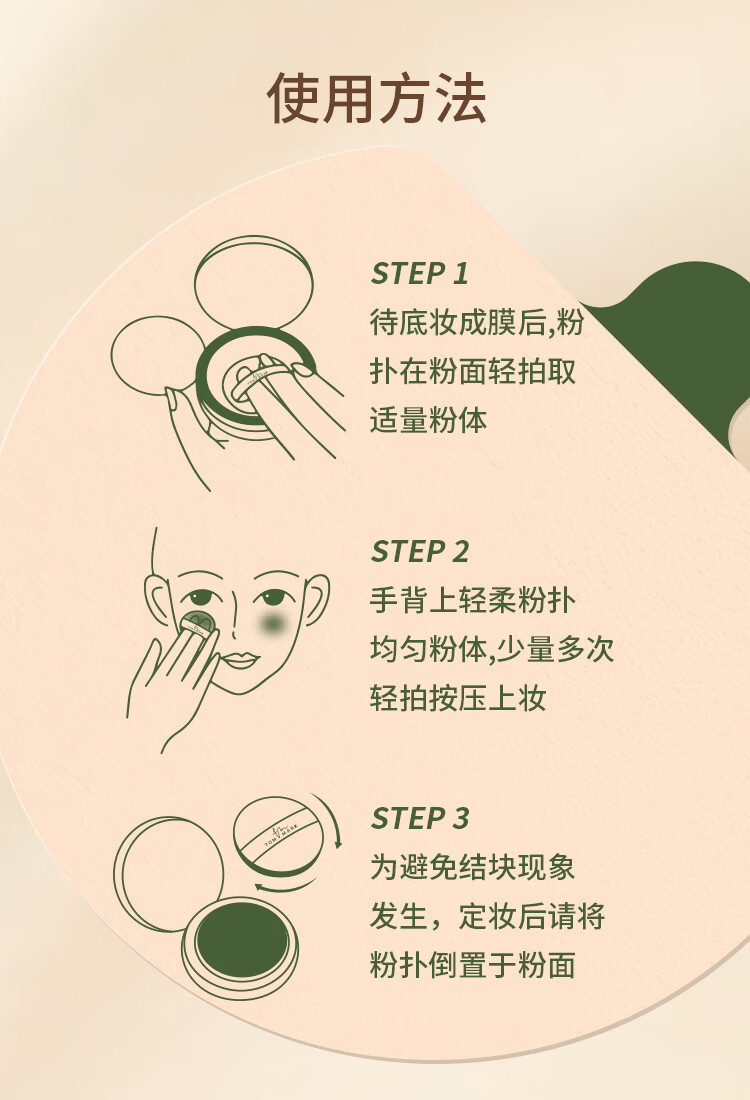 使用方法

STEP 1
待底妆成膜后,粉扑在粉面轻拍取适量粉体

STEP 2
手背上轻柔粉扑均匀粉体,少量多次轻拍按压上妆

STEP 3
为避免结块现象发生，定妆后请将粉扑倒置于粉面