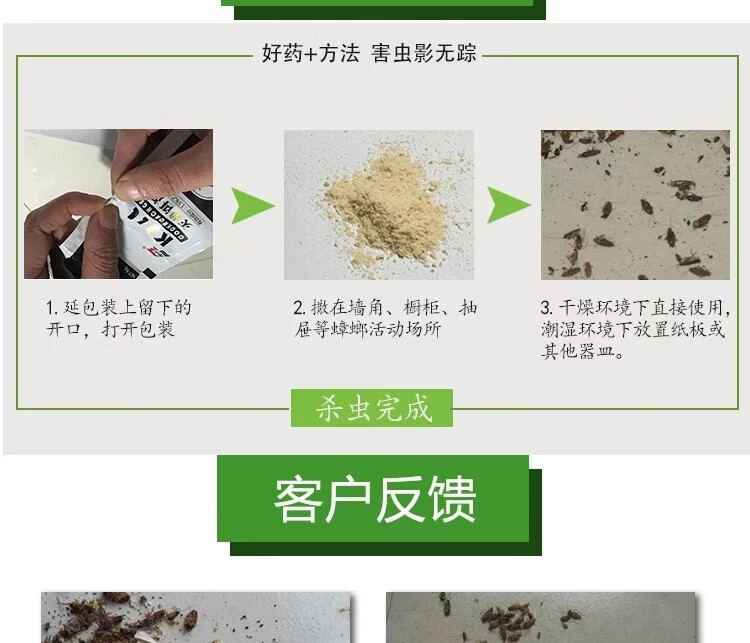 好药+方法 害虫影无踪

1. 延包装上留下的开口，打开包装

2. 撒在墙角、橱柜、抽屉等蟑螂活动场所

3. 干燥环境下直接使用，潮湿环境下放置纸板或其他器皿。

杀虫完成

客户反馈