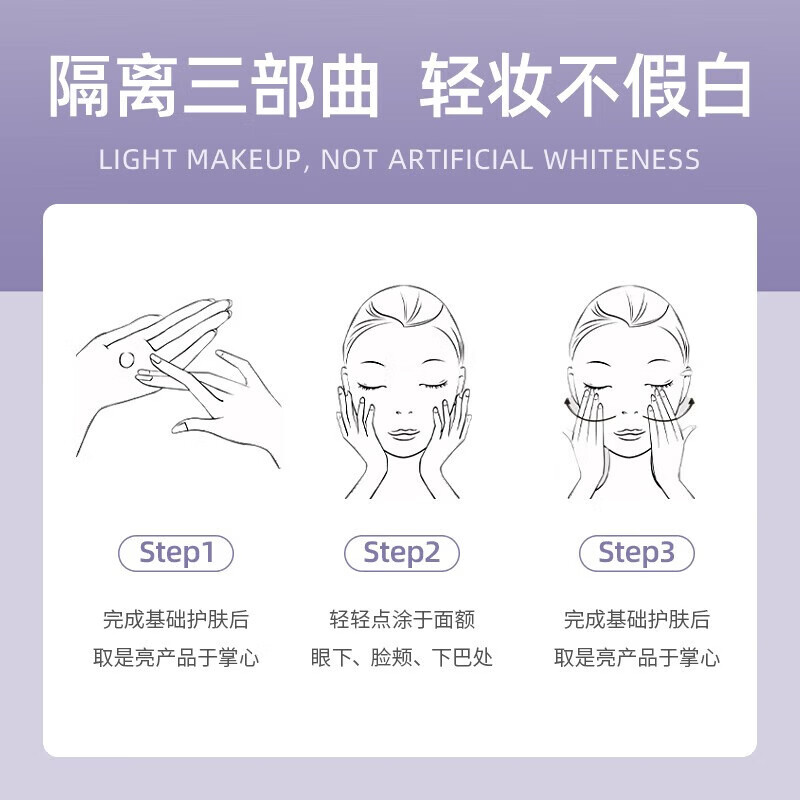 隔离三部曲 轻妆不假白

LIGHT MAKEUP, NOT ARTIFICIAL WHITENESS

Step1

完成基础护肤后
取是亮产品于掌心

Step2

轻轻点涂于面额
眼下、脸颊、下巴处

Step3

完成基础护肤后
取是亮产品于掌心