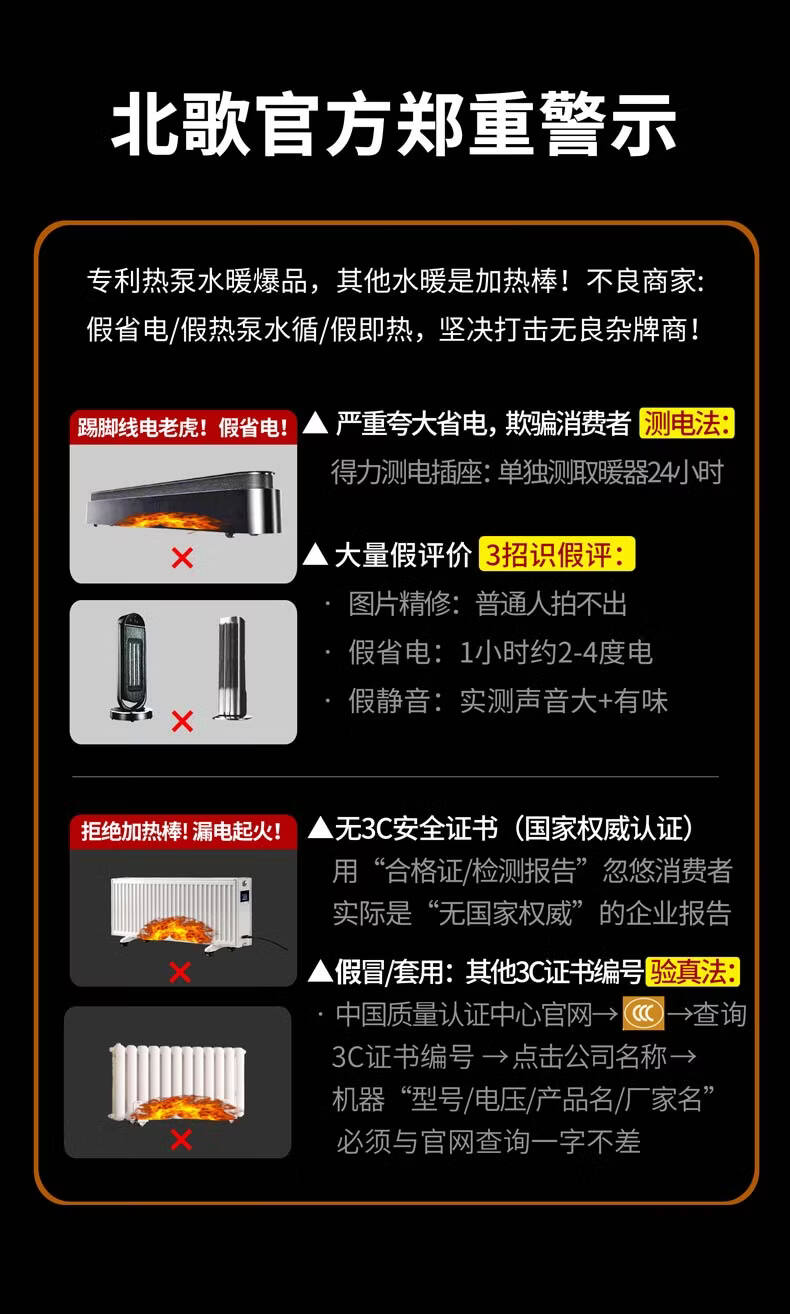 北歌官方郑重警示

专利热泵水暖爆品，其他水暖是加热棒！不良商家：假省电/假热泵水循/假即热，坚决打击无良杂牌商！

踢脚线电老虎！假省电！

▲ 严重夸大省电，欺骗消费者 测电法：
得力测电插座：单独测取暖器24小时

▲ 大量假评价 3招识假评：
· 图片精修：普通人拍不出
· 假省电：1小时约2-4度电
· 假静音：实测声音大+有味

拒绝加热棒！漏电起火！

▲无3C安全证书（国家权威认证）
用“合格证/检测报告”忽悠消费者
实际是“无国家权威”的企业报告

▲假冒/套用：其他3C证书编号 验真法：
· 中国质量认证中心官网→ CCC →查询3C证书编号 →点击公司名称→机器“型号/电压/产品名/厂家名”必须与官网查询一字不差