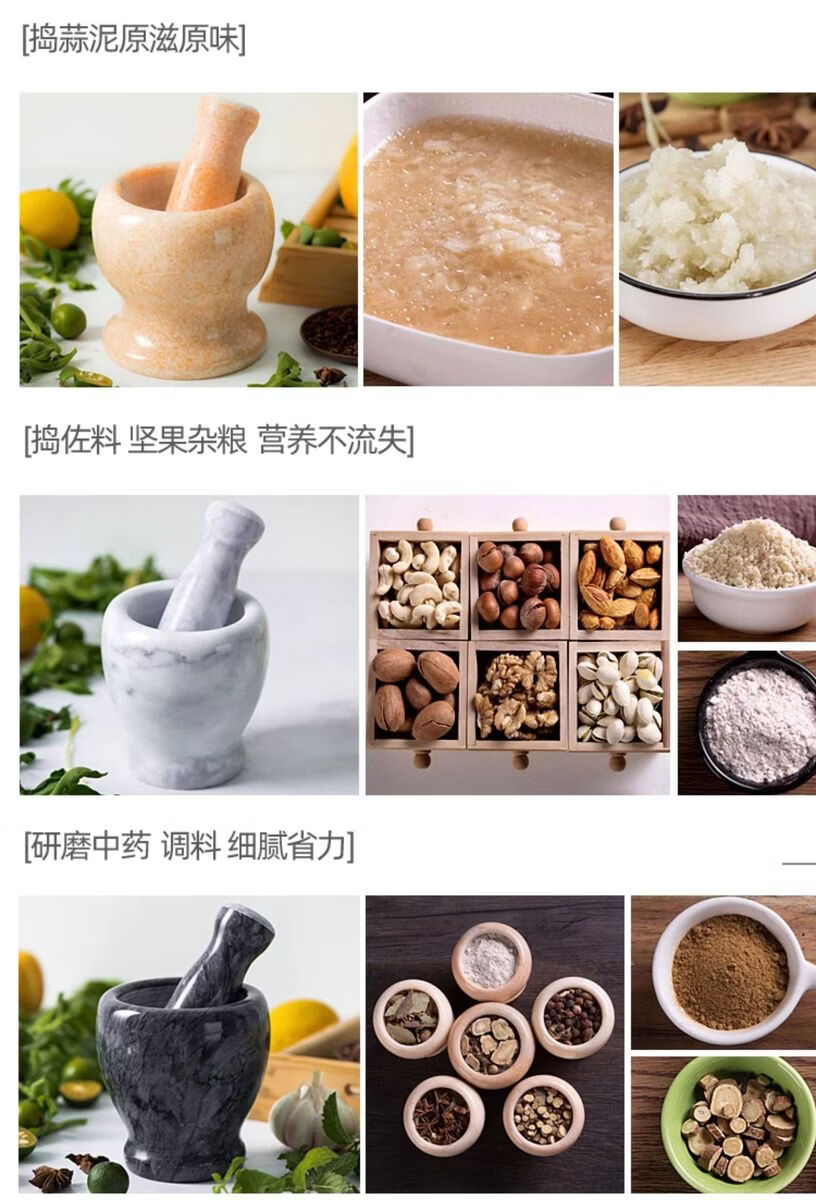 [捣蒜泥原滋原味]

[捣佐料 坚果杂粮 营养不流失]

[研磨中药 调料 细腻省力]