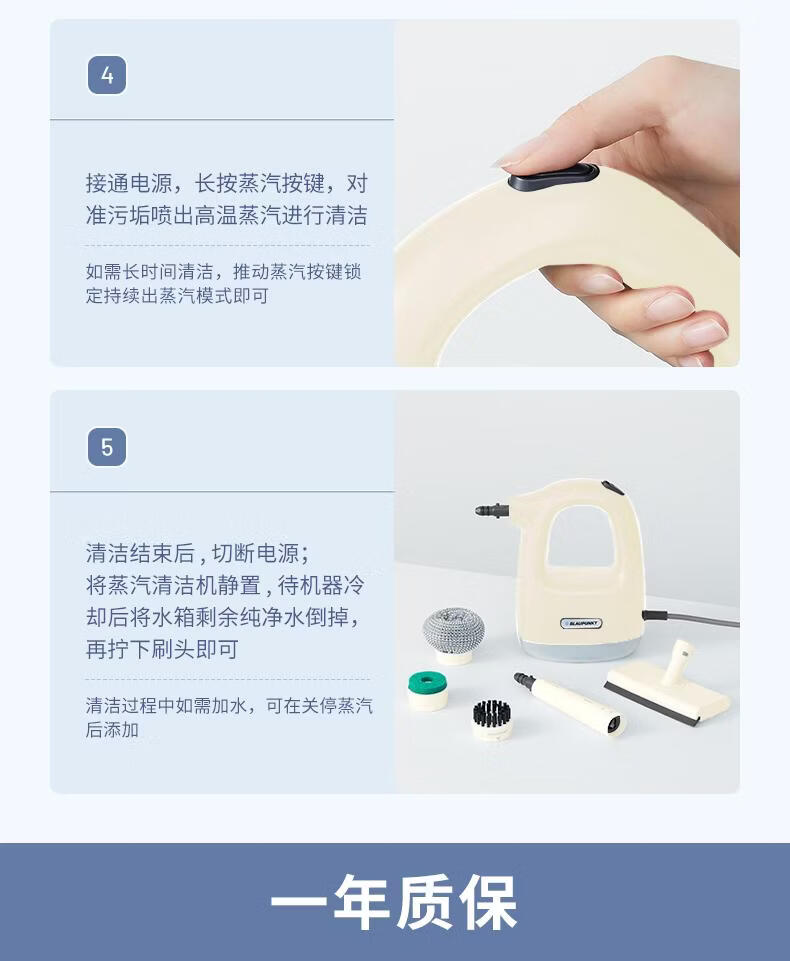 4

接通电源，长按蒸汽按键，对准污垢喷出高温蒸汽进行清洁

如需长时间清洁，推动蒸汽按键锁定持续出蒸汽模式即可

5

清洁结束后，切断电源；将蒸汽清洁机静置，待机器冷却后将水箱剩余纯净水倒掉，再拧下刷头即可

清洁过程中如需加水，可在关停蒸汽后添加

BLAUPUNKT

一年质保