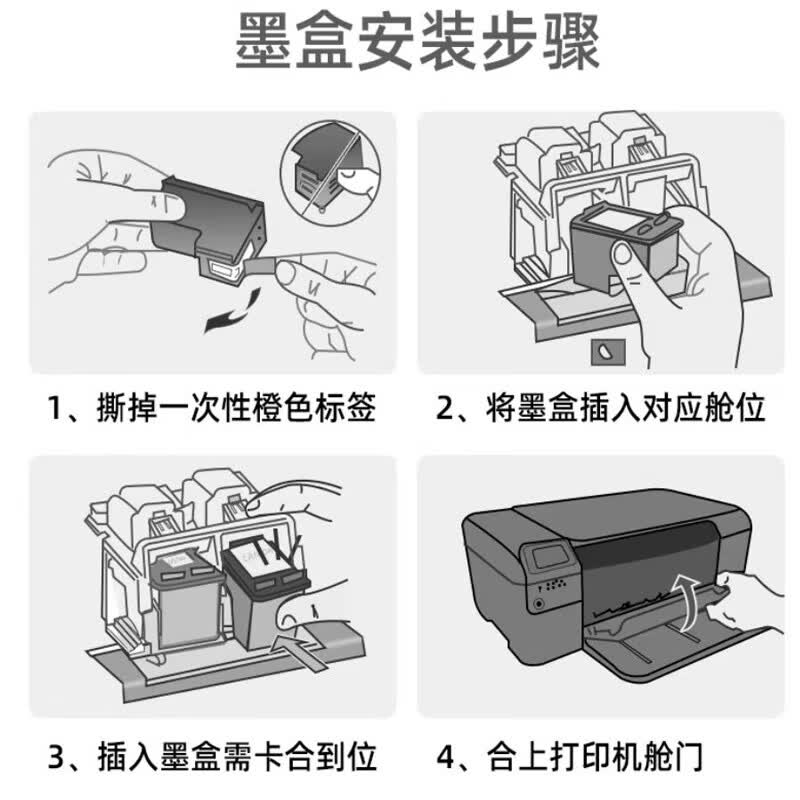 墨盒安装步骤

1、撕掉一次性橙色标签

2、将墨盒插入对应舱位

3、插入墨盒需卡合到位

4、合上打印机舱门