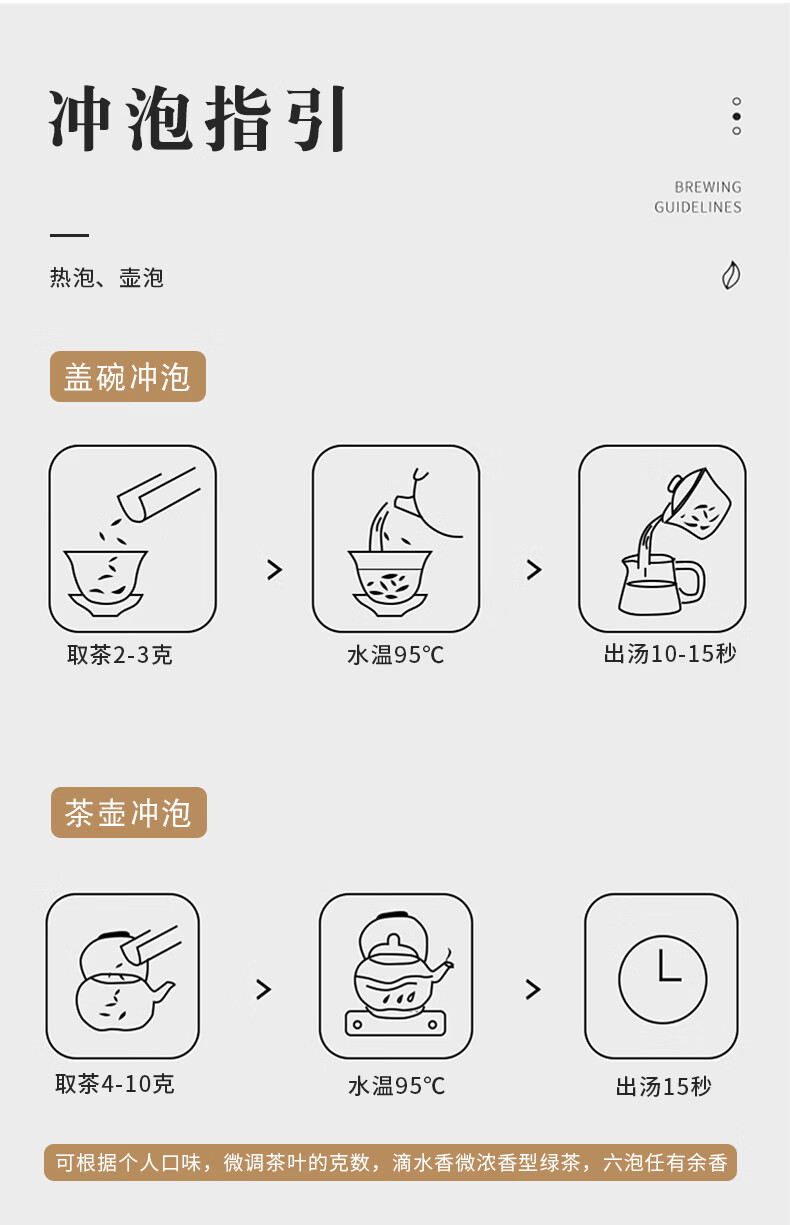 冲泡指引

BREWING
GUIDELINES

热泡、壶泡

盖碗冲泡

取茶2-3克

>

水温95℃

>

出汤10-15秒

茶壶冲泡

取茶4-10克

>

水温95℃

>

出汤15秒

可根据个人口味，微调茶叶的克数，滴水香微浓香型绿茶，六泡任有余香