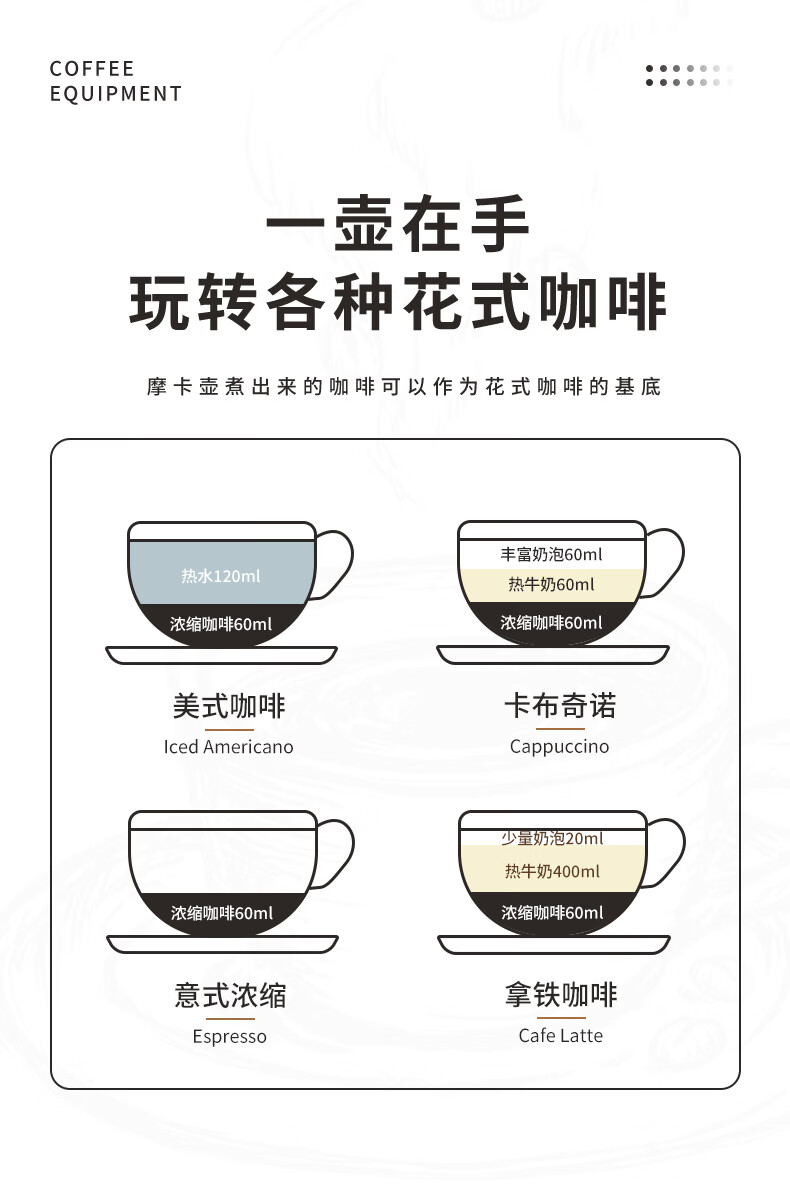 COFFEE
EQUIPMENT

一壶在手
玩转各种花式咖啡

摩卡壶煮出来的咖啡可以作为花式咖啡的基底

热水120ml
浓缩咖啡60ml

美式咖啡
Iced Americano

丰富奶泡60ml
热牛奶60ml
浓缩咖啡60ml

卡布奇诺
Cappuccino

浓缩咖啡60ml

意式浓缩
Espresso

少量奶泡20ml
热牛奶400ml
浓缩咖啡60ml

拿铁咖啡
Cafe Latte