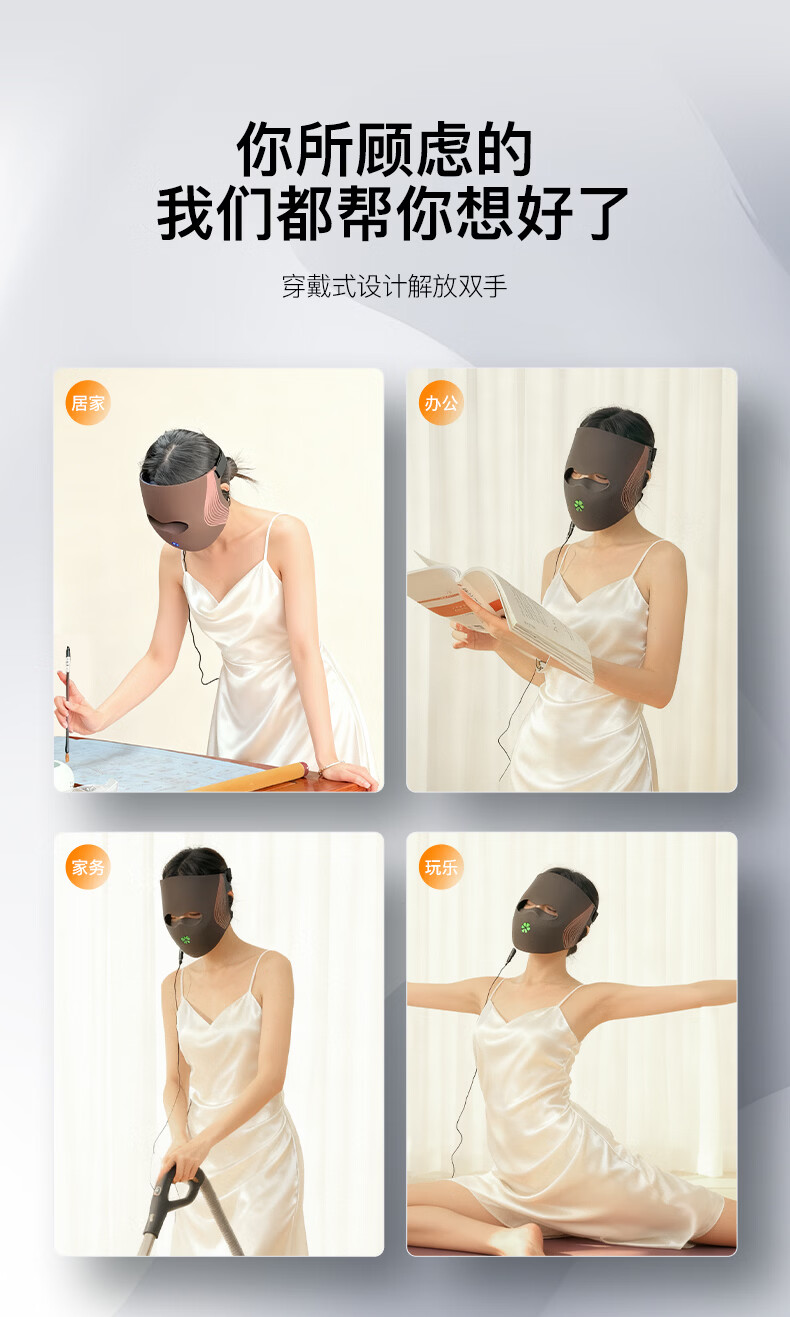 你所顾虑的
我们都帮你想好了

穿戴式设计解放双手

居家

办公

家务

玩乐