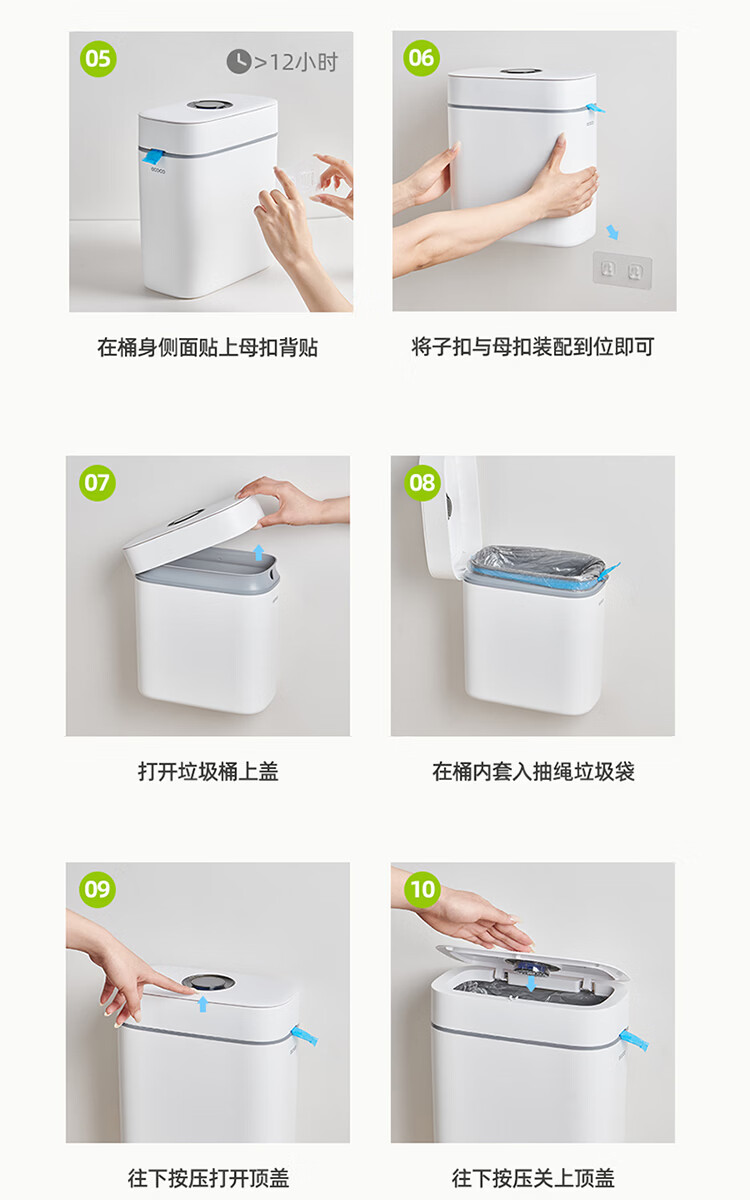 05

>12小时

ecoco

在桶身侧面贴上母扣背贴

06

将子扣与母扣装配到位即可

07

打开垃圾桶上盖

08

在桶内套入抽绳垃圾袋

09

往下按压打开顶盖

10

往下按压关上顶盖