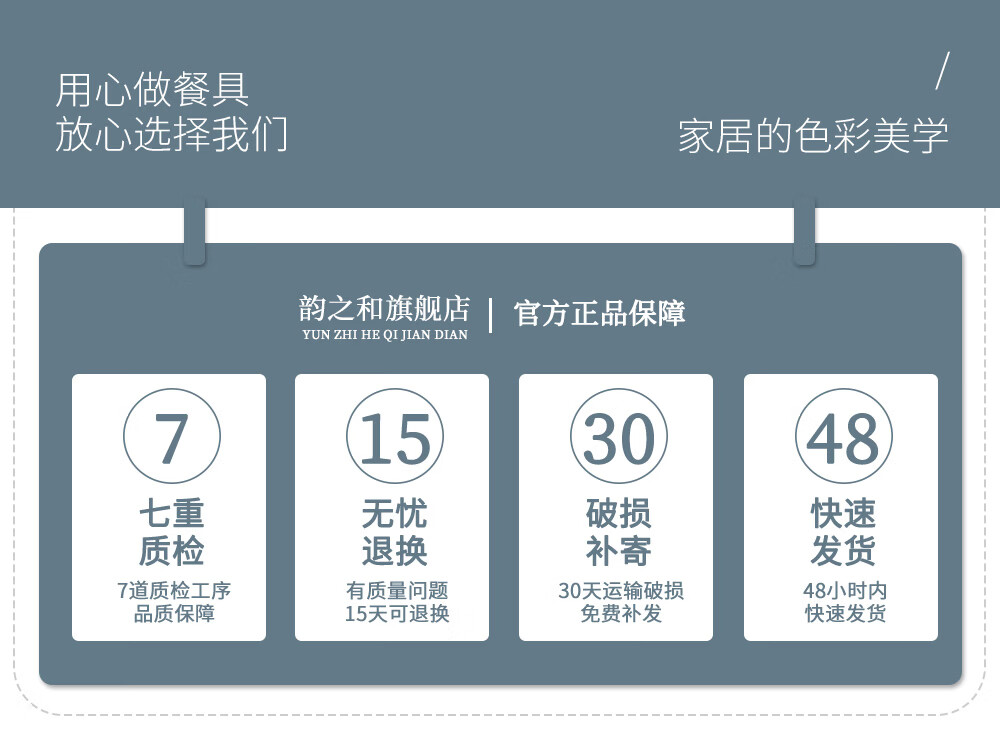 用心做餐具
放心选择我们

/
家居的色彩美学

韵之和旗舰店
YUN ZHI HE QI JIAN DIAN
官方正品保障

7
七重
质检
7道质检工序
品质保障

15
无忧
退换
有质量问题
15天可退换

30
破损
补寄
30天运输破损
免费补发

48
快速
发货
48小时内
快速发货