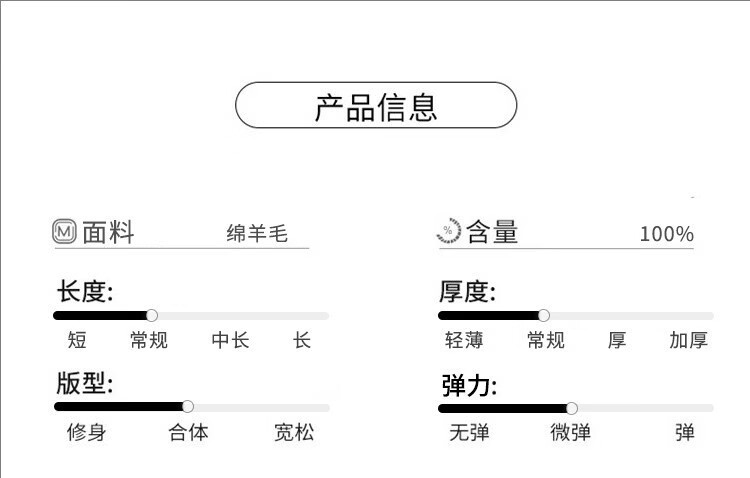 产品信息

面料 绵羊毛

长度:

短 常规 中长 长

版型:

修身 合体 宽松

含量 100%

厚度:

轻薄 常规 厚 加厚

弹力:

无弹 微弹 弹