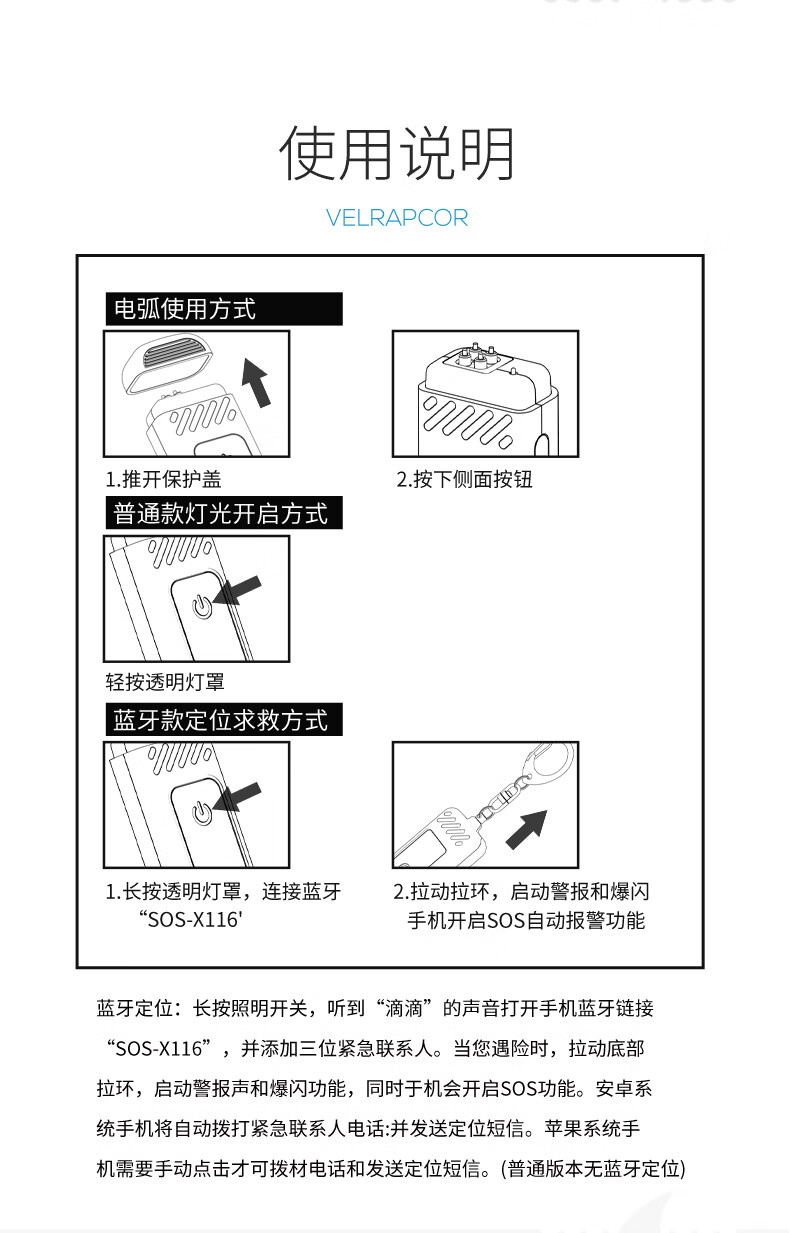 使用说明

VELRAPCOR

电弧使用方式

1.推开保护盖

2.按下侧面按钮

普通款灯光开启方式

轻按透明灯罩

蓝牙款定位求救方式

1.长按透明灯罩，连接蓝牙 “SOS-X116'

2.拉动拉环，启动警报和爆闪 手机开启SOS自动报警功能

蓝牙定位：长按照明开关，听到“滴滴”的声音打开手机蓝牙链接“SOS-X116”，并添加三位紧急联系人。当您遇险时，拉动底部拉环，启动警报声和爆闪功能，同时于机会开启SOS功能。安卓系统手机将自动拨打紧急联系人电话:并发送定位短信。苹果系统手机需要手动点击才可拨材电话和发送定位短信。(普通版本无蓝牙定位)