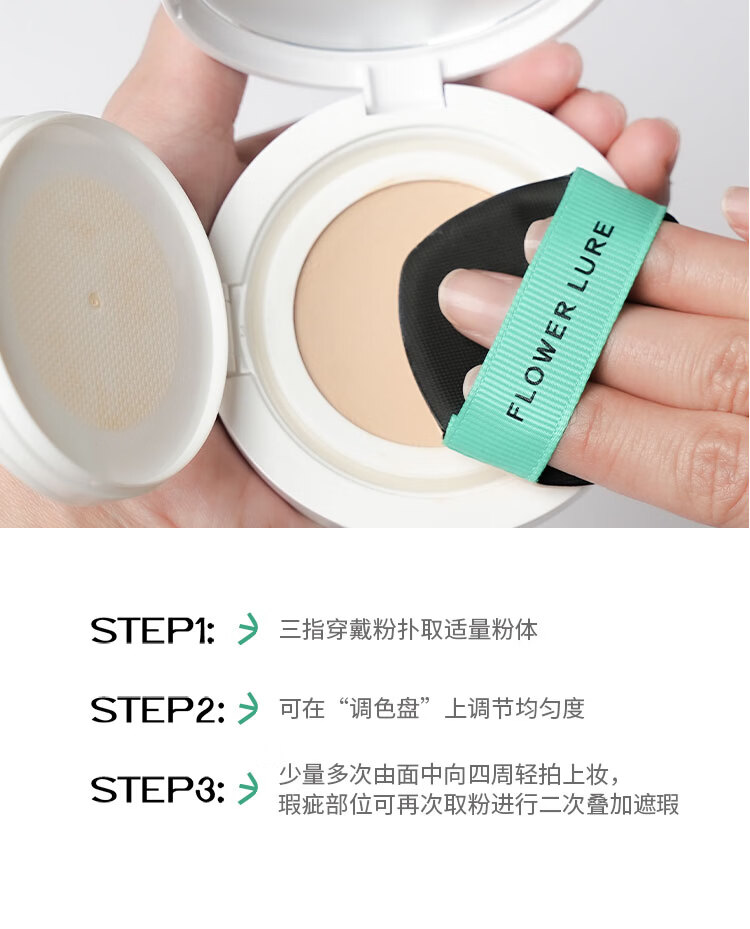 FLOWER LURE

STEP1: 三指穿戴粉扑取适量粉体

STEP2: 可在“调色盘”上调节均匀度

STEP3: 少量多次由面中向四周轻拍上妆，瑕疵部位可再次取粉进行二次叠加遮瑕