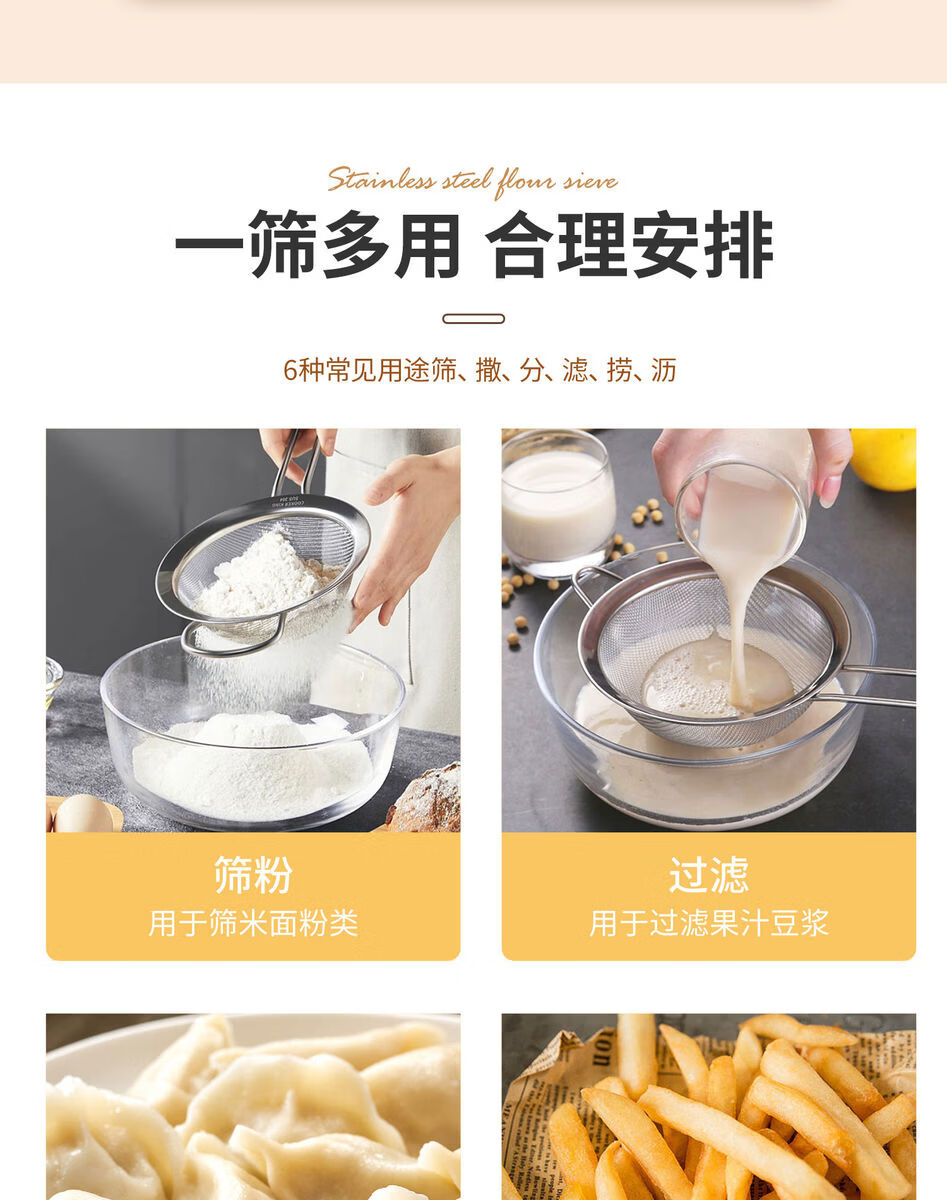 Stainless steel flour sieve

一筛多用 合理安排

6种常见用途筛、撒、分、滤、捞、沥

筛粉
用于筛米面粉类

过滤
用于过滤果汁豆浆