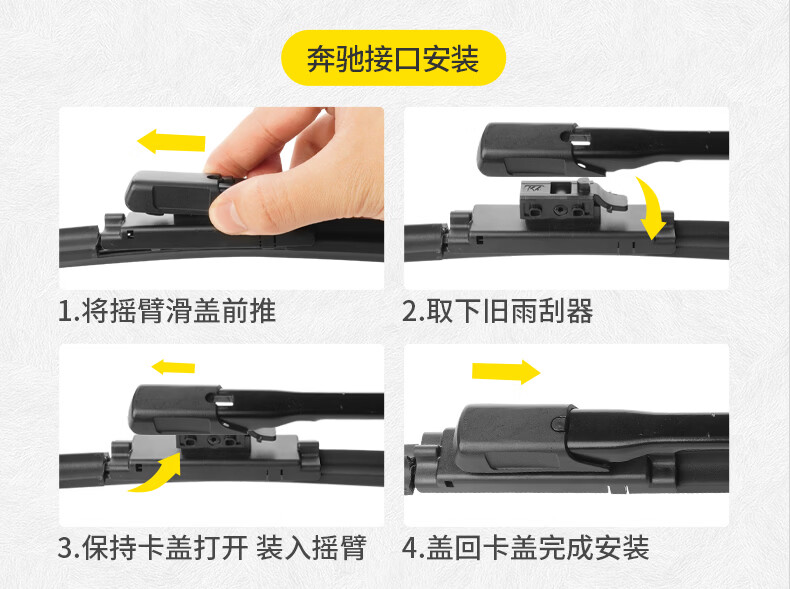 奔驰接口安装

1.将摇臂滑盖前推

2.取下旧雨刮器

3.保持卡盖打开 装入摇臂

4.盖回卡盖完成安装