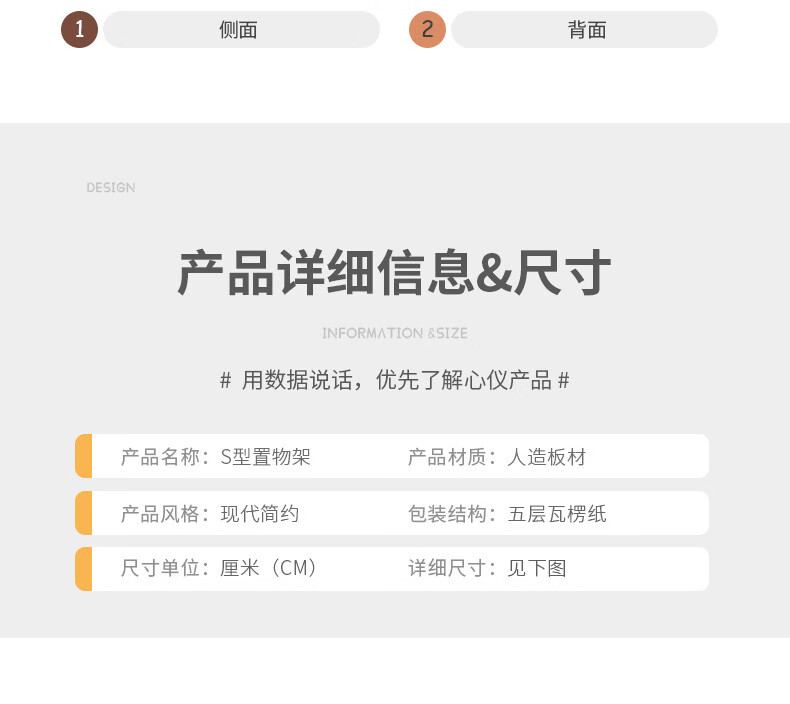 1 侧面

2 背面

DESIGN

产品详细信息&尺寸

INFORMATION &SIZE

# 用数据说话，优先了解心仪产品 #

产品名称：S型置物架

产品材质：人造板材

产品风格：现代简约

包装结构：五层瓦楞纸

尺寸单位：厘米（CM）

详细尺寸：见下图