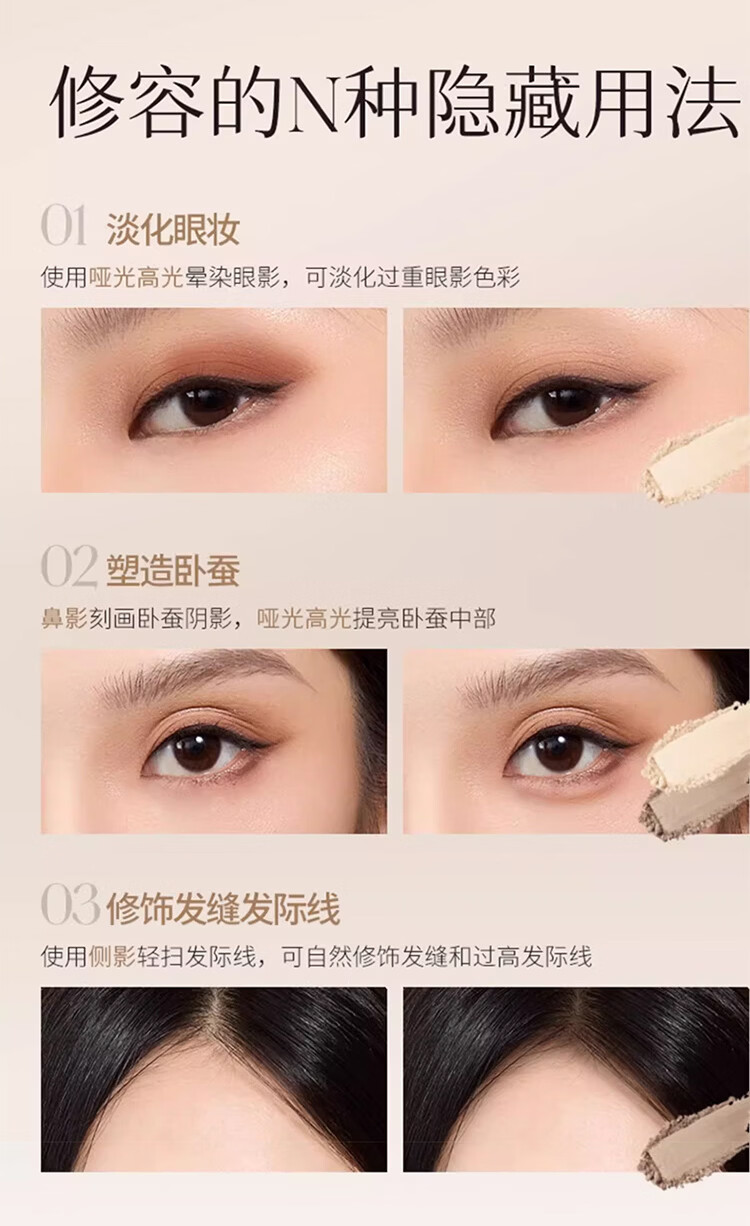 修容的N种隐藏用法

01 淡化眼妆

使用哑光高光晕染眼影，可淡化过重眼影色彩

02 塑造卧蚕

鼻影刻画卧蚕阴影，哑光高光提亮卧蚕中部

03 修饰发缝发际线

使用侧影轻扫发际线，可自然修饰发缝和过高发际线