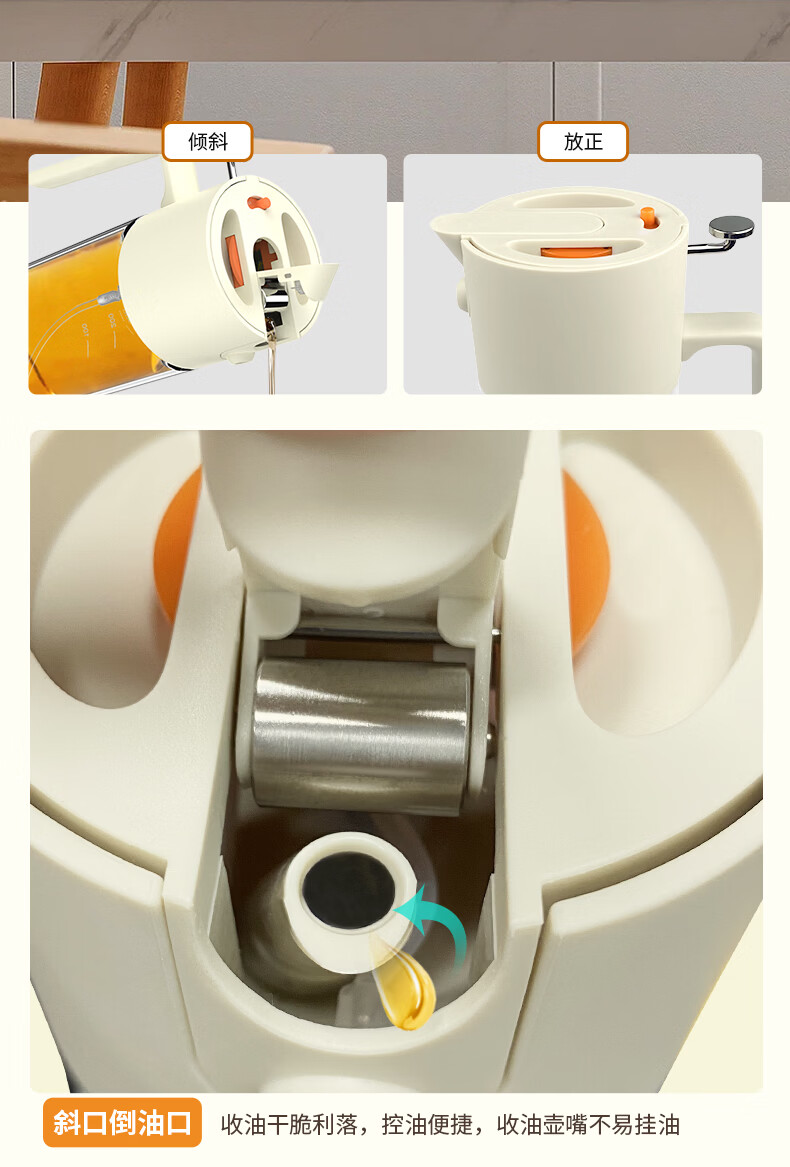 倾斜

放正

斜口倒油口

收油干脆利落，控油便捷，收油壶嘴不易挂油