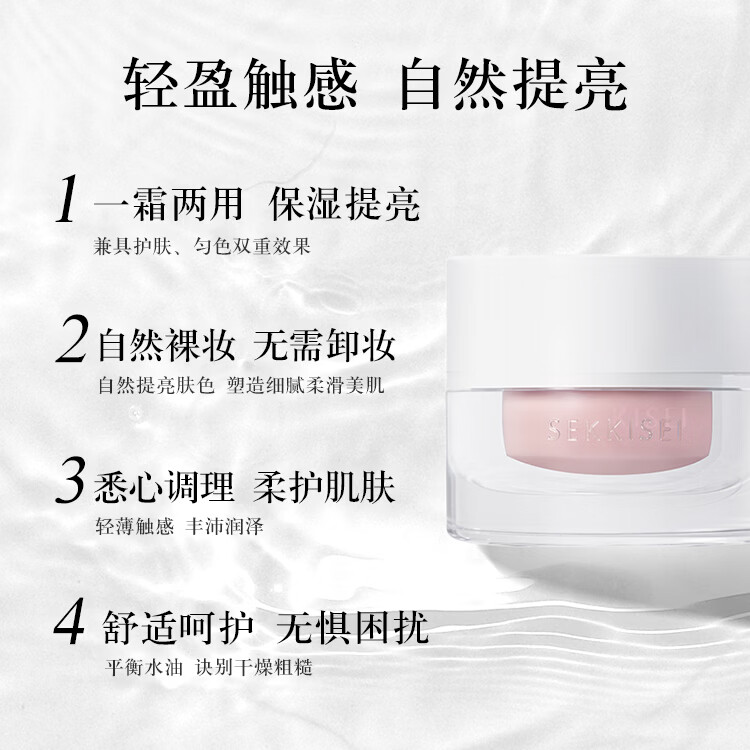 轻盈触感 自然提亮

1 一霜两用 保湿提亮

兼具护肤、匀色双重效果

2 自然裸妆 无需卸妆

自然提亮肤色 塑造细腻柔滑美肌

3 悉心调理 柔护肌肤

轻薄触感 丰沛润泽

4 舒适呵护 无惧困扰

平衡水油 诀别干燥粗糙

SEKKISEI