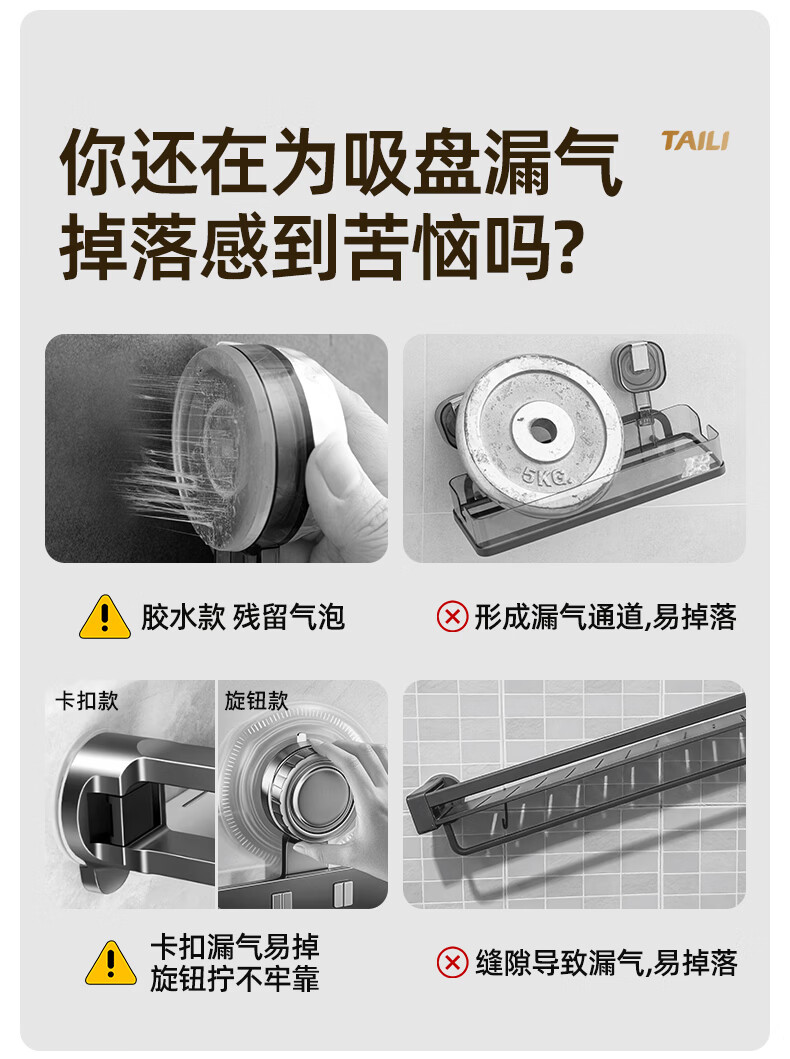 你还在为吸盘漏气掉落感到苦恼吗?

TAILI

5KG

胶水款 残留气泡

形成漏气通道,易掉落

卡扣款

旋钮款

卡扣漏气易掉
旋钮拧不牢靠

缝隙导致漏气,易掉落