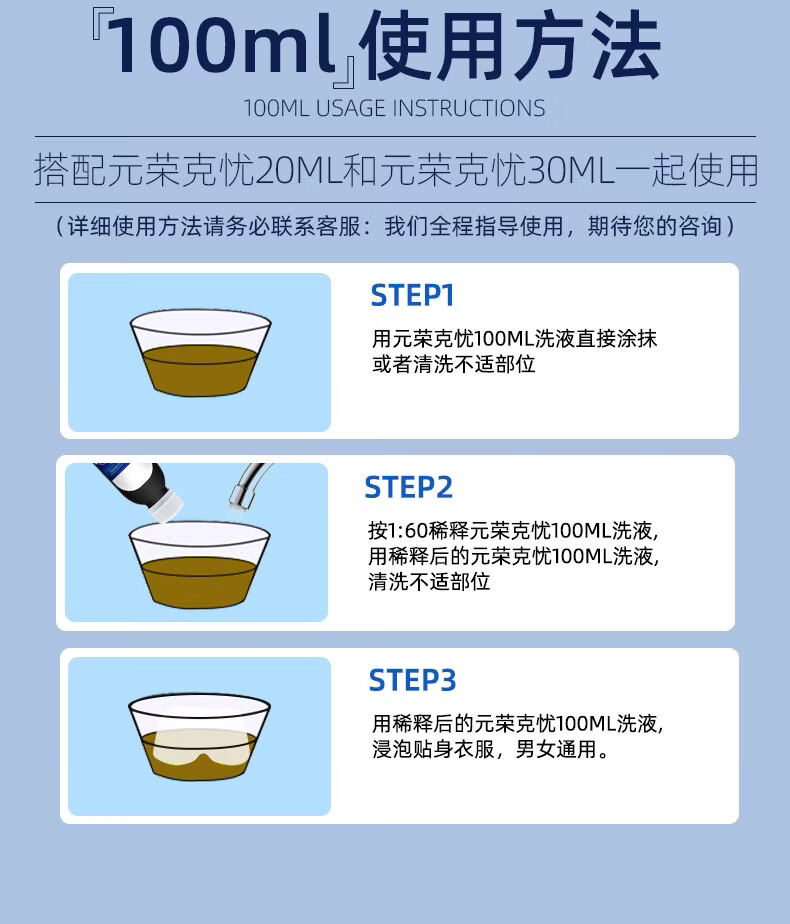 『100ml』使用方法
100ML USAGE INSTRUCTIONS

搭配元荣克忧20ML和元荣克忧30ML一起使用

（详细使用方法请务必联系客服：我们全程指导使用，期待您的咨询）

STEP1
用元荣克忧100ML洗液直接涂抹或者清洗不适部位

STEP2
按1:60稀释元荣克忧100ML洗液，用稀释后的元荣克忧100ML洗液，清洗不适部位

STEP3
用稀释后的元荣克忧100ML洗液，浸泡贴身衣服，男女通用。