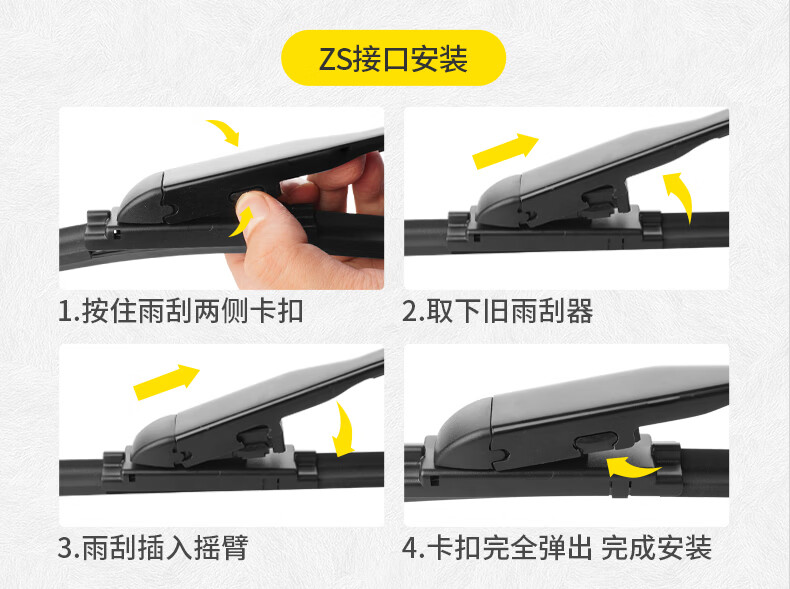 ZS接口安装

1.按住雨刮两侧卡扣

2.取下旧雨刮器

3.雨刮插入摇臂

4.卡扣完全弹出 完成安装