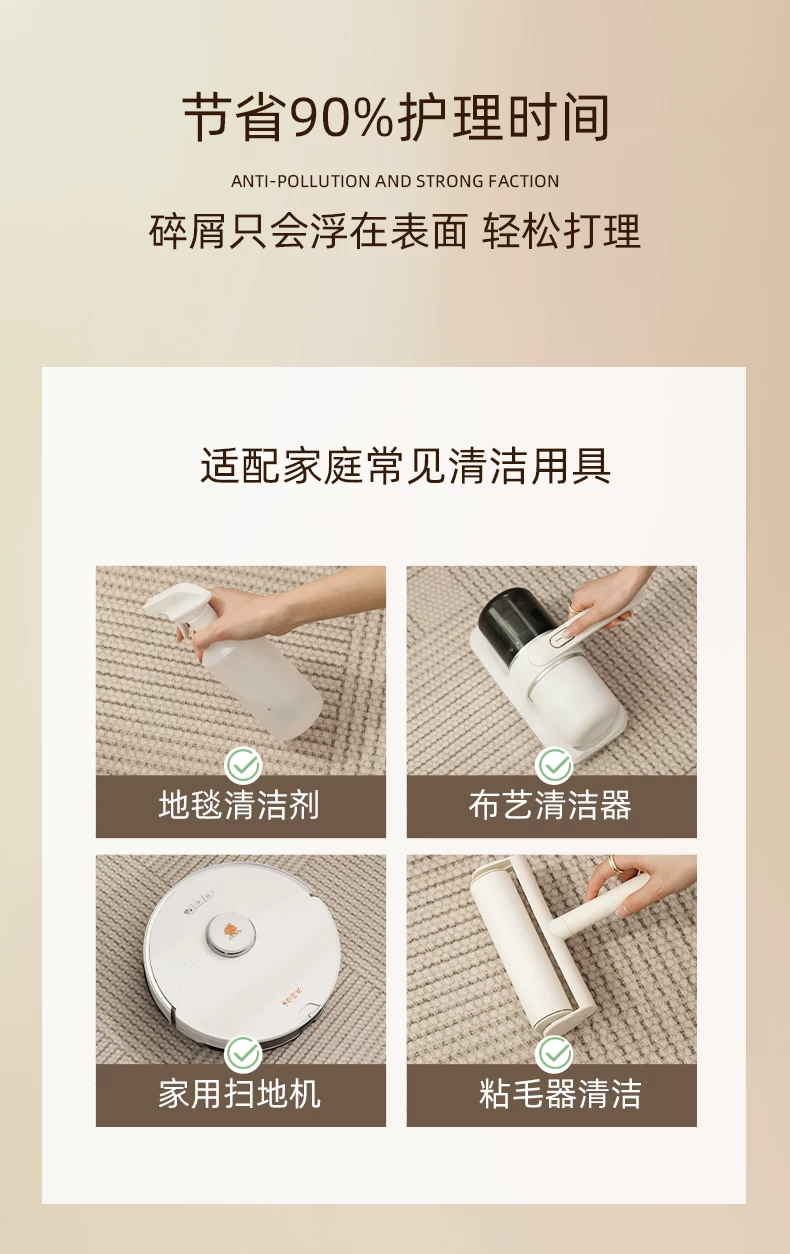 节省90%护理时间

ANTI-POLLUTION AND STRONG FACTION

碎屑只会浮在表面 轻松打理

适配家庭常见清洁用具

地毯清洁剂

布艺清洁器

家用扫地机

粘毛器清洁