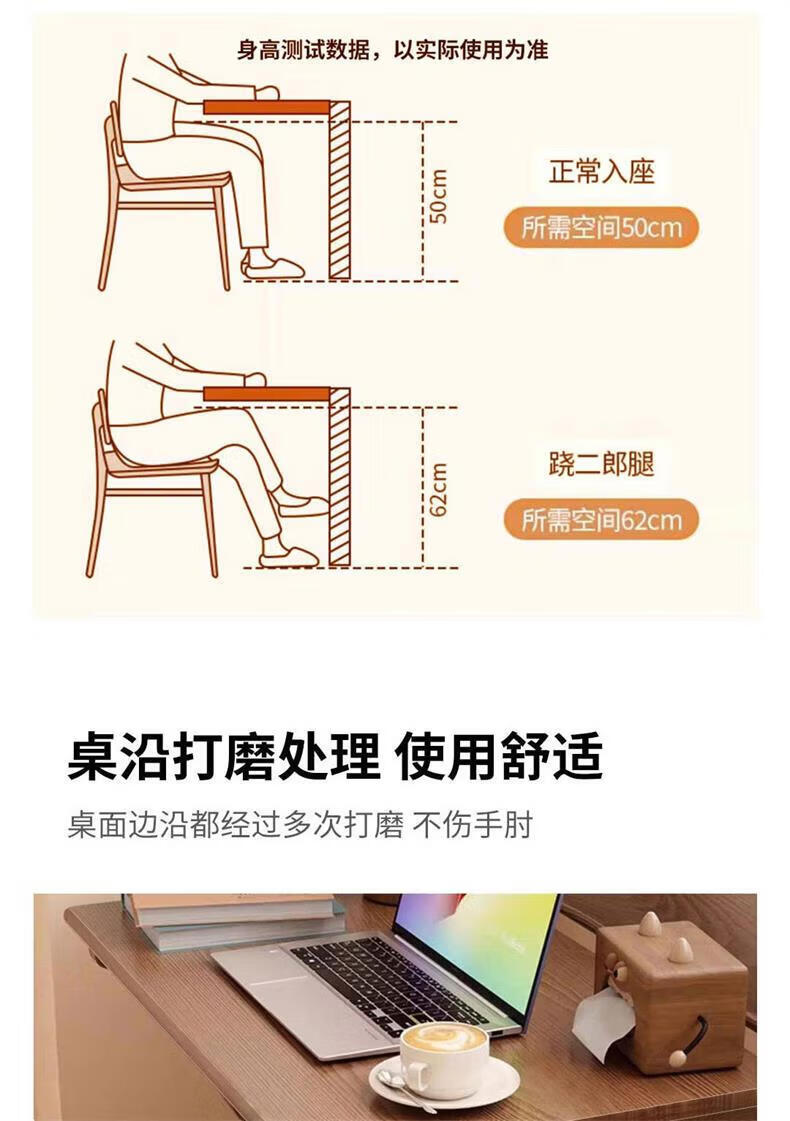 身高测试数据，以实际使用为准

50cm

正常入座

所需空间50cm

62cm

跷二郎腿

所需空间62cm

桌沿打磨处理 使用舒适

桌面边沿都经过多次打磨 不伤手肘