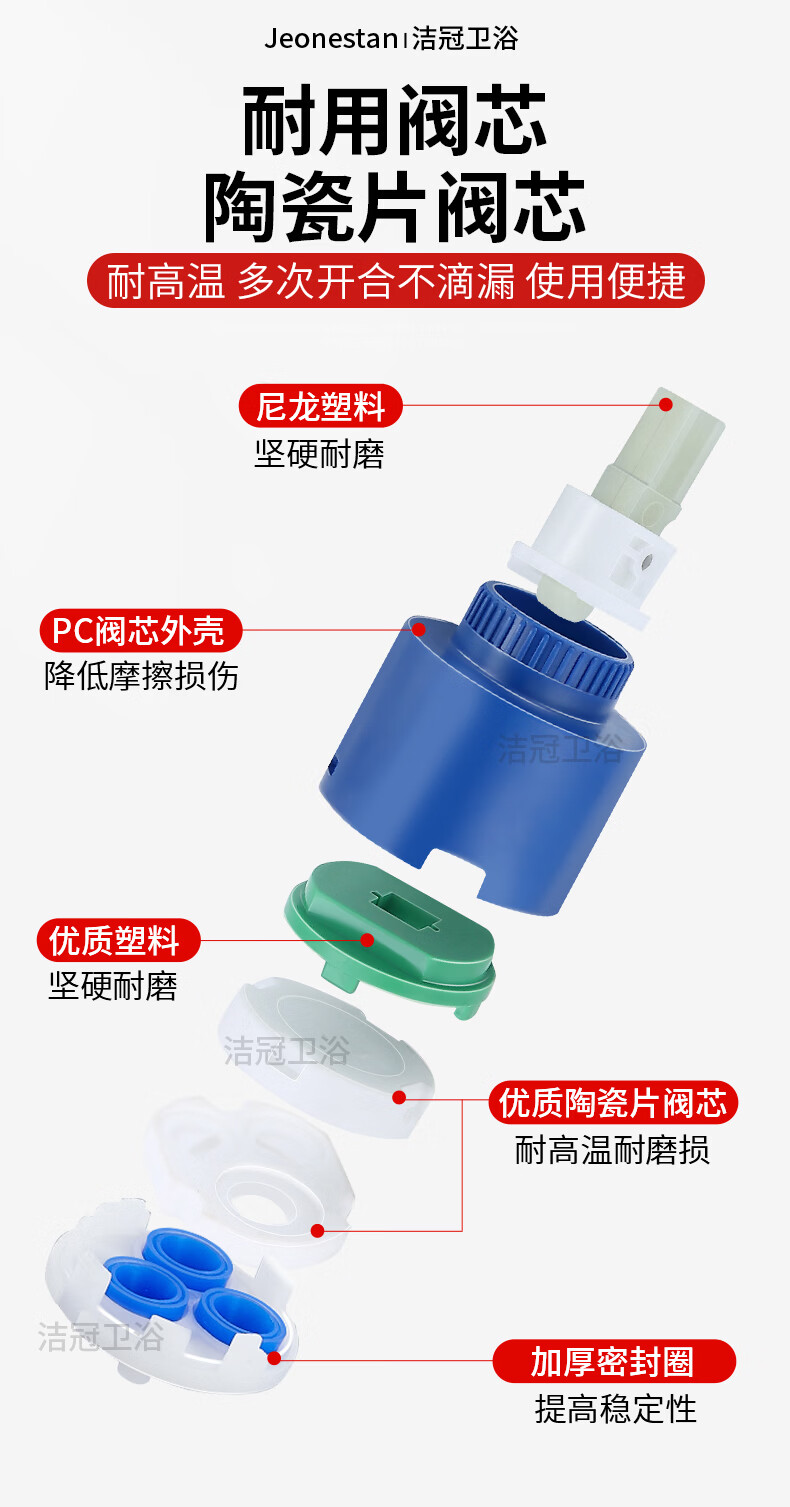 Jeonestan | 洁冠卫浴

耐用阀芯
陶瓷片阀芯

耐高温 多次开合不滴漏 使用便捷

尼龙塑料
坚硬耐磨

PC阀芯外壳
降低摩擦损伤

洁冠卫浴

优质塑料
坚硬耐磨

洁冠卫浴

优质陶瓷片阀芯
耐高温耐磨损

洁冠卫浴

加厚密封圈
提高稳定性