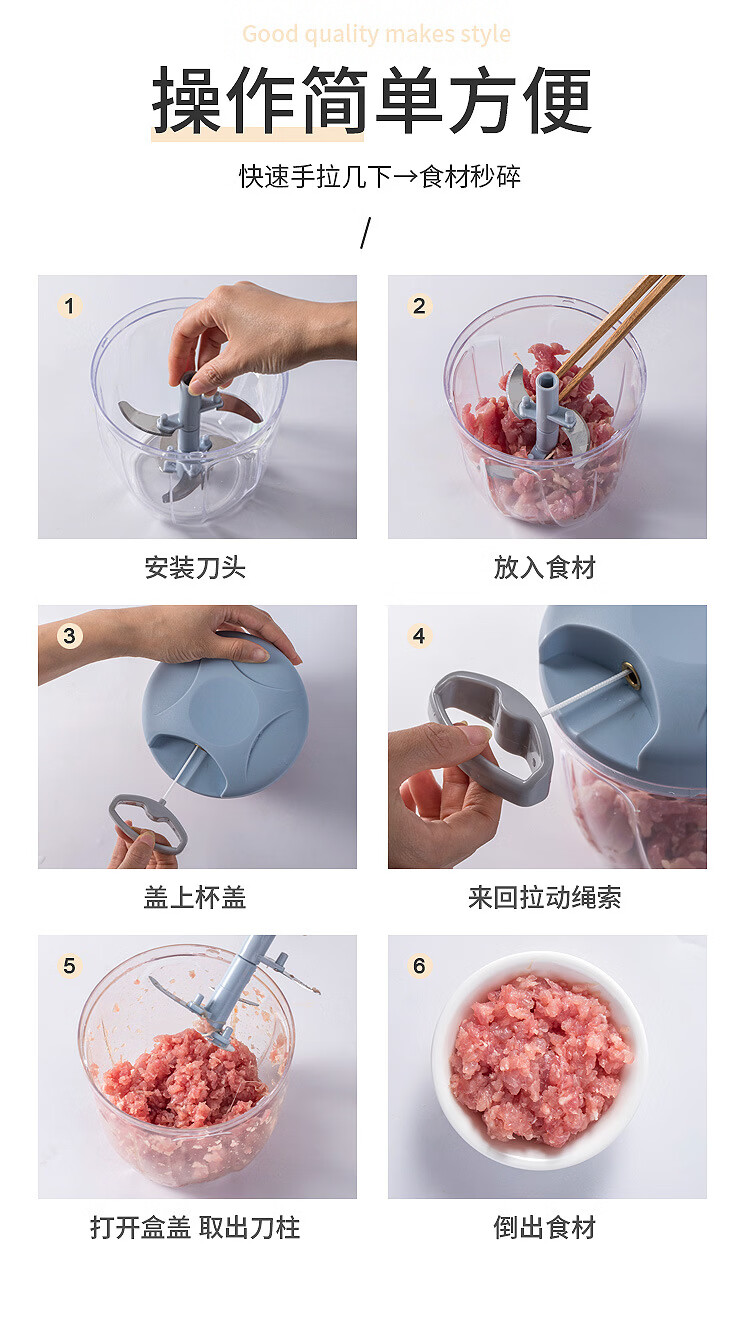 Good quality makes style

操作简单方便

快速手拉几下→食材秒碎

/

1

安装刀头

2

放入食材

3

盖上杯盖

4

来回拉动绳索

5

打开盒盖 取出刀柱

6

倒出食材