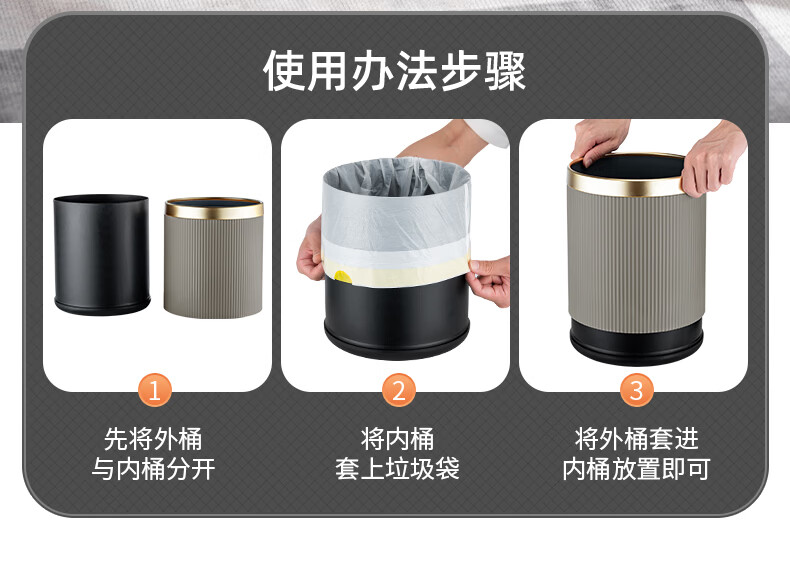 使用办法步骤

1
先将外桶与内桶分开

2
将内桶套上垃圾袋

3
将外桶套进内桶放置即可