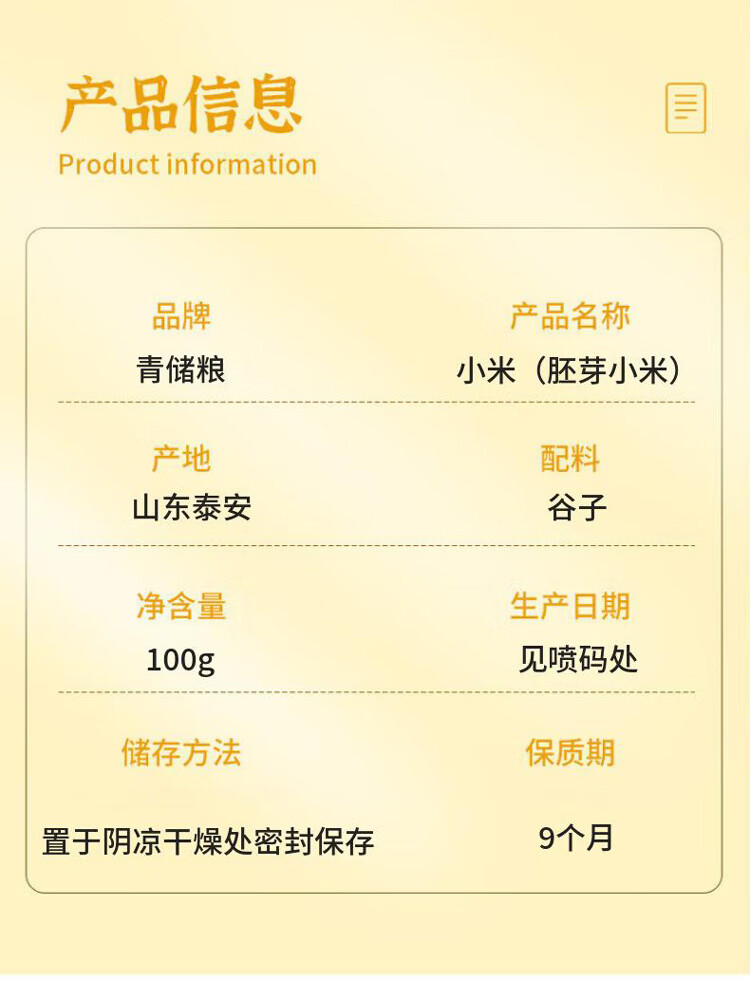 产品信息
Product information

品牌
青储粮

产品名称
小米（胚芽小米）

产地
山东泰安

配料
谷子

净含量
100g

生产日期
见喷码处

储存方法
置于阴凉干燥处密封保存

保质期
9个月