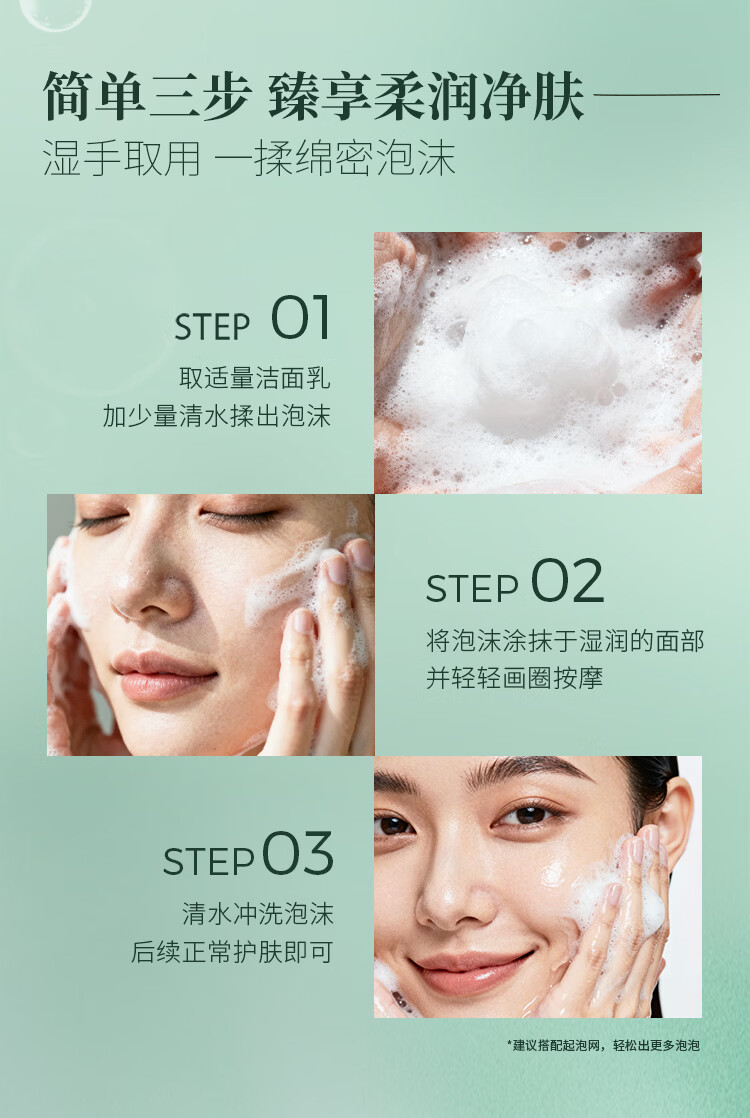 简单三步 臻享柔润净肤
湿手取用 一揉绵密泡沫

STEP 01
取适量洁面乳
加少量清水揉出泡沫

STEP 02
将泡沫涂抹于湿润的面部
并轻轻画圈按摩

STEP 03
清水冲洗泡沫
后续正常护肤即可

*建议搭配起泡网，轻松出更多泡泡