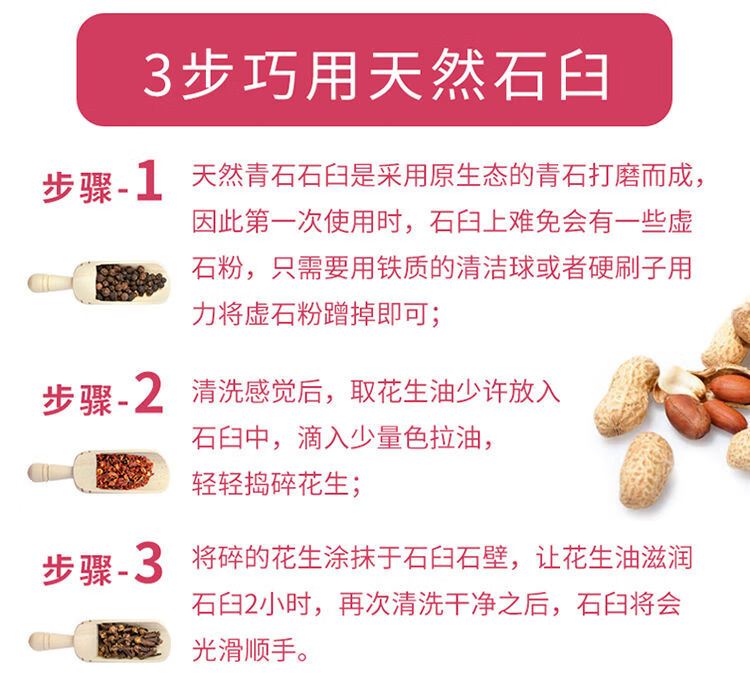 3步巧用天然石臼

步骤-1

天然青石石臼是采用原生态的青石打磨而成，因此第一次使用时，石臼上难免会有一些虚石粉，只需要用铁质的清洁球或者硬刷子用力将虚石粉蹭掉即可；

步骤-2

清洗感觉后，取花生油少许放入石臼中，滴入少量色拉油，轻轻捣碎花生；

步骤-3

将碎的花生涂抹于石臼石壁，让花生油滋润石臼2小时，再次清洗干净之后，石臼将会光滑顺手。