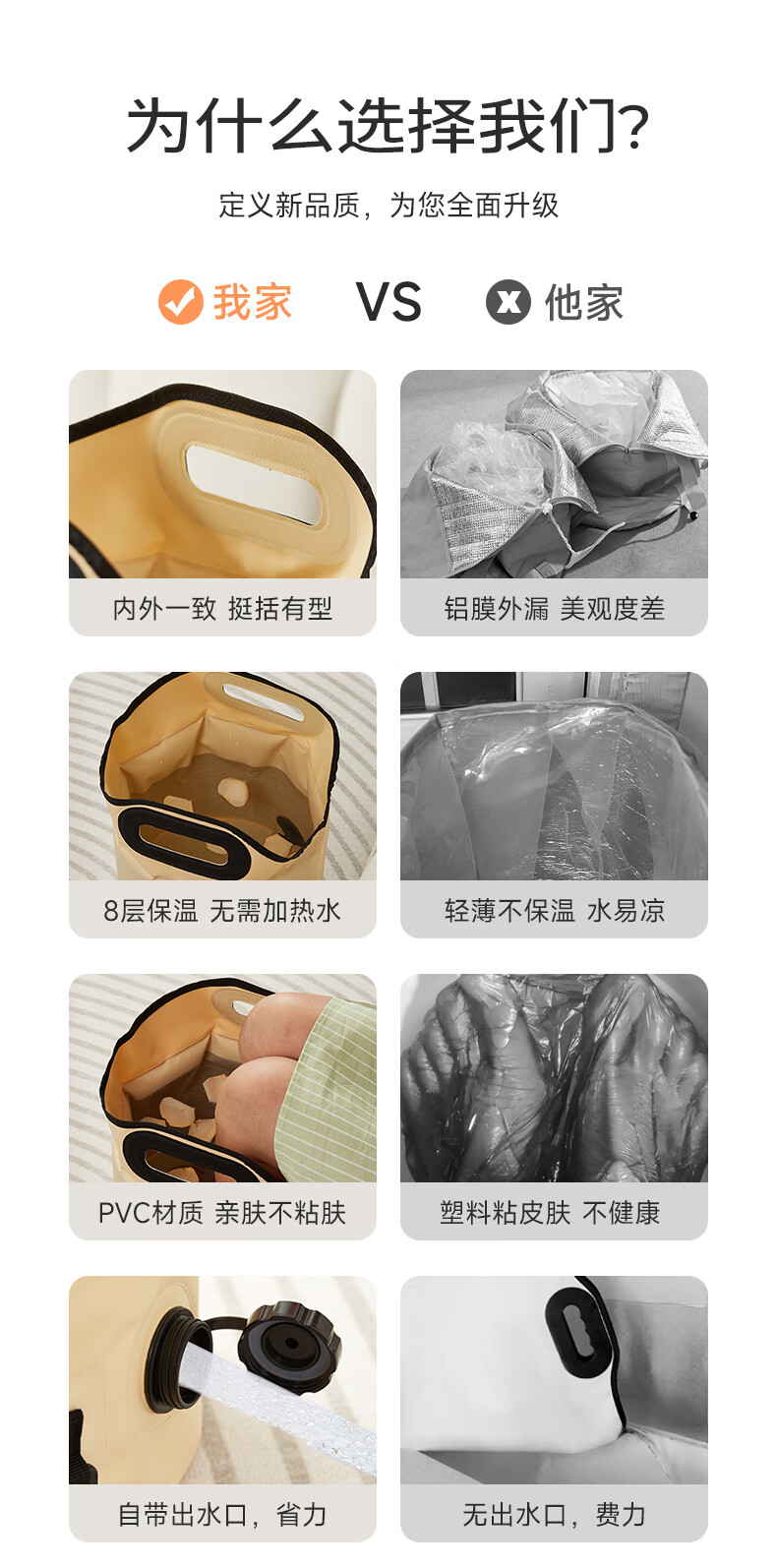 为什么选择我们?

定义新品质，为您全面升级

我家 VS 他家

内外一致 挺括有型

铝膜外漏 美观度差

8层保温 无需加热水

轻薄不保温 水易凉

PVC材质 亲肤不粘肤

塑料粘皮肤 不健康

自带出水口，省力

无出水口，费力