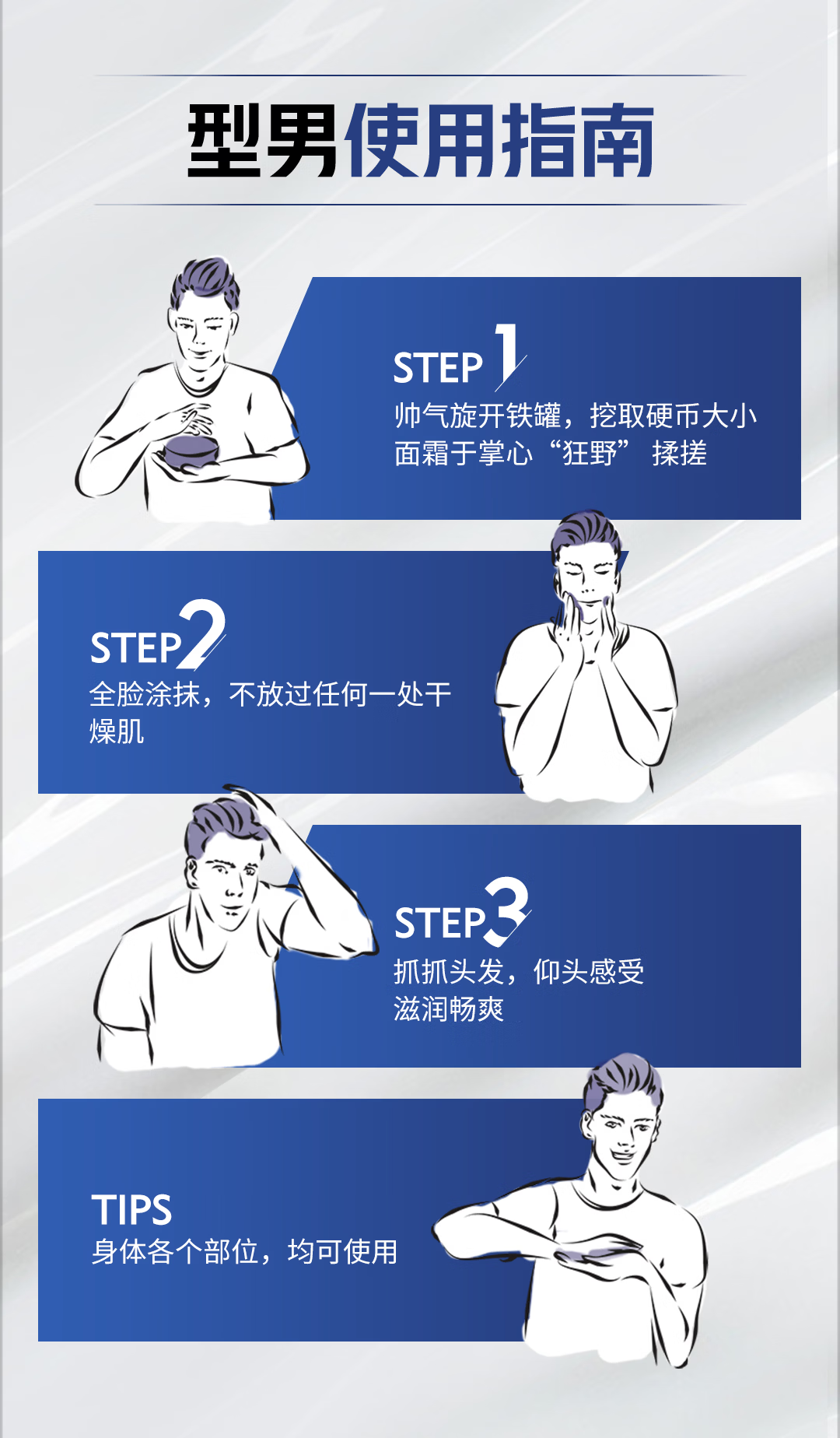 型男使用指南

STEP 1
帅气旋开铁罐，挖取硬币大小面霜于掌心“狂野” 揉搓

STEP 2
全脸涂抹，不放过任何一处干燥肌

STEP 3
抓抓头发，仰头感受滋润畅爽

TIPS
身体各个部位，均可使用