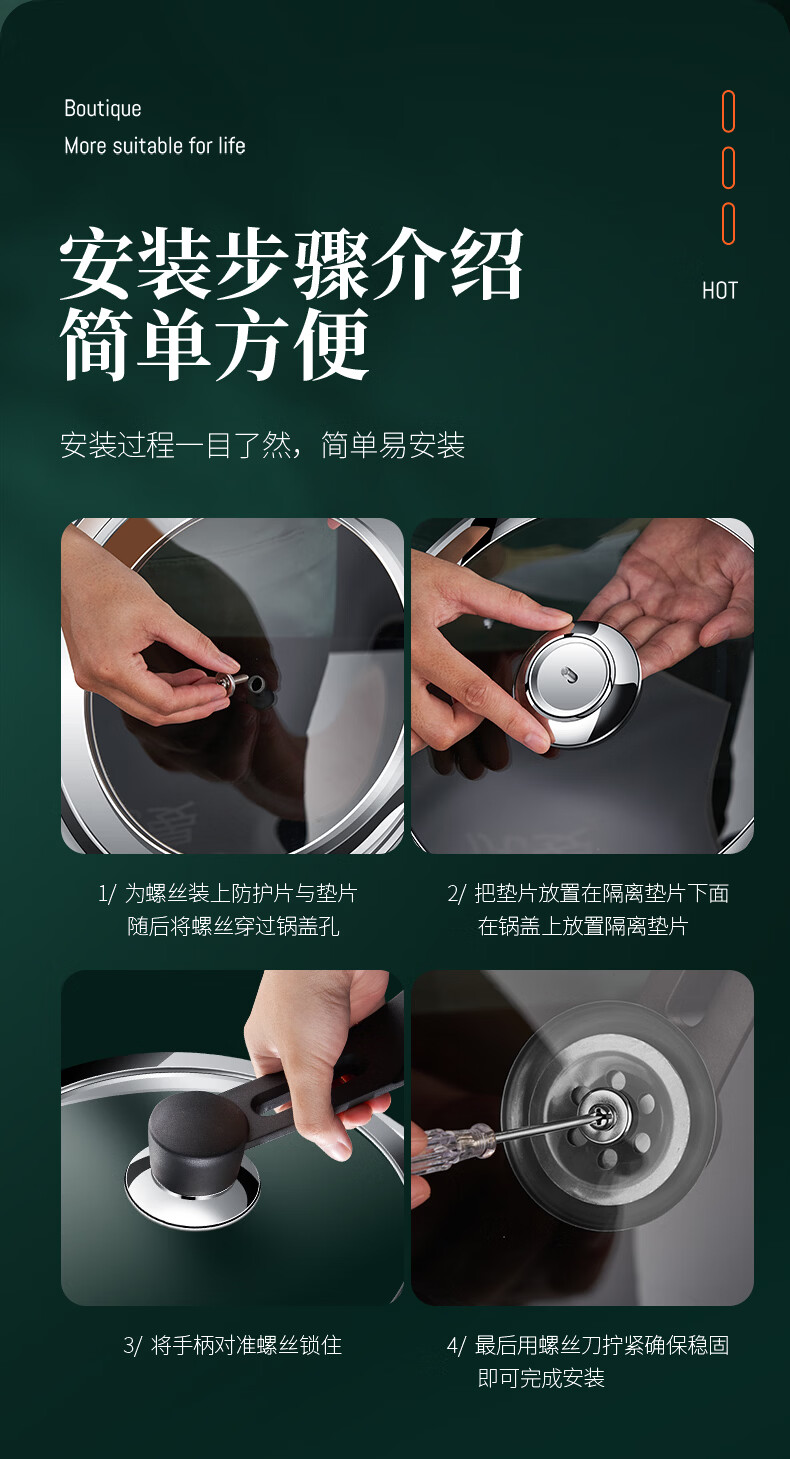 Boutique
More suitable for life

HOT

安装步骤介绍
简单方便

安装过程一目了然，简单易安装

1/ 为螺丝装上防护片与垫片
随后将螺丝穿过锅盖孔

2/ 把垫片放置在隔离垫片下面
在锅盖上放置隔离垫片

3/ 将手柄对准螺丝锁住

4/ 最后用螺丝刀拧紧确保稳固
即可完成安装