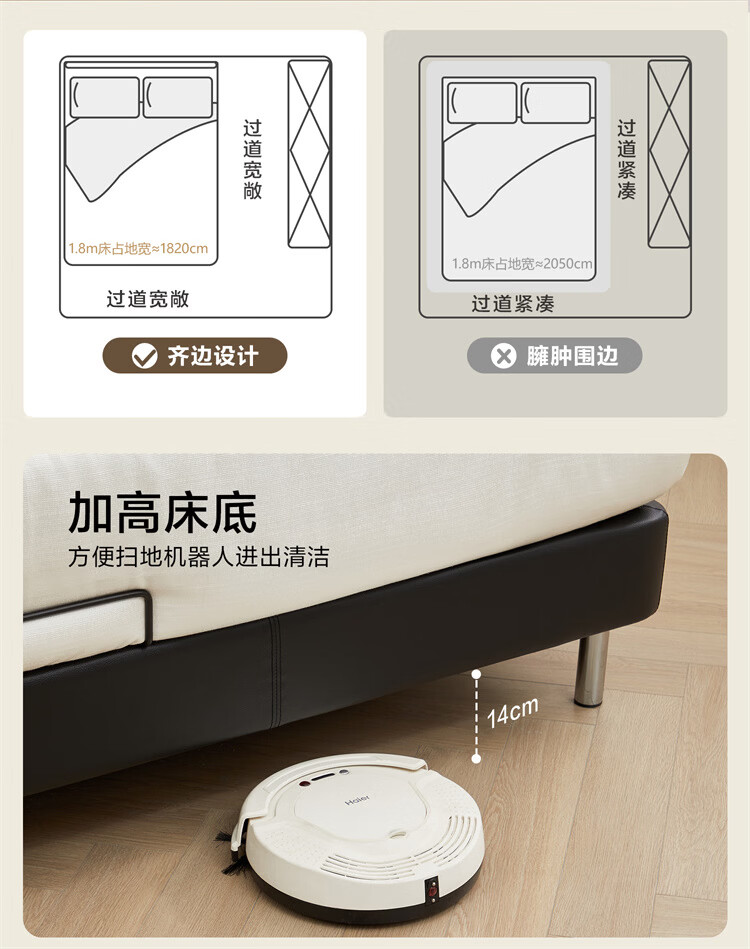 过道宽敞

1.8m床占地宽≈1820cm

过道宽敞

齐边设计

过道紧凑

1.8m床占地宽≈2050cm

过道紧凑

臃肿围边

加高床底

方便扫地机器人进出清洁

14cm

Haier