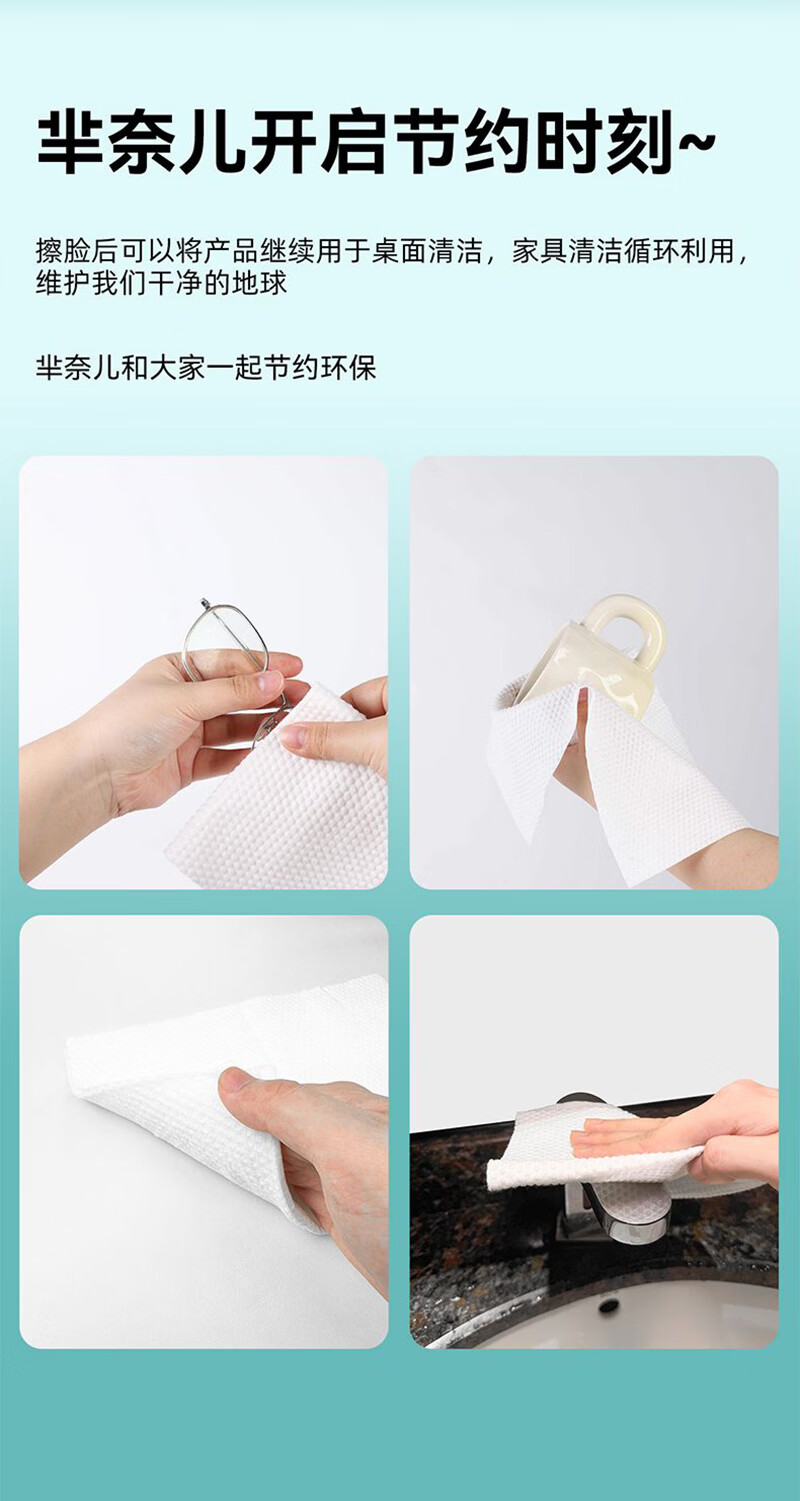 芈奈儿开启节约时刻~

擦脸后可以将产品继续用于桌面清洁，家具清洁循环利用，维护我们干净的地球

芈奈儿和大家一起节约环保