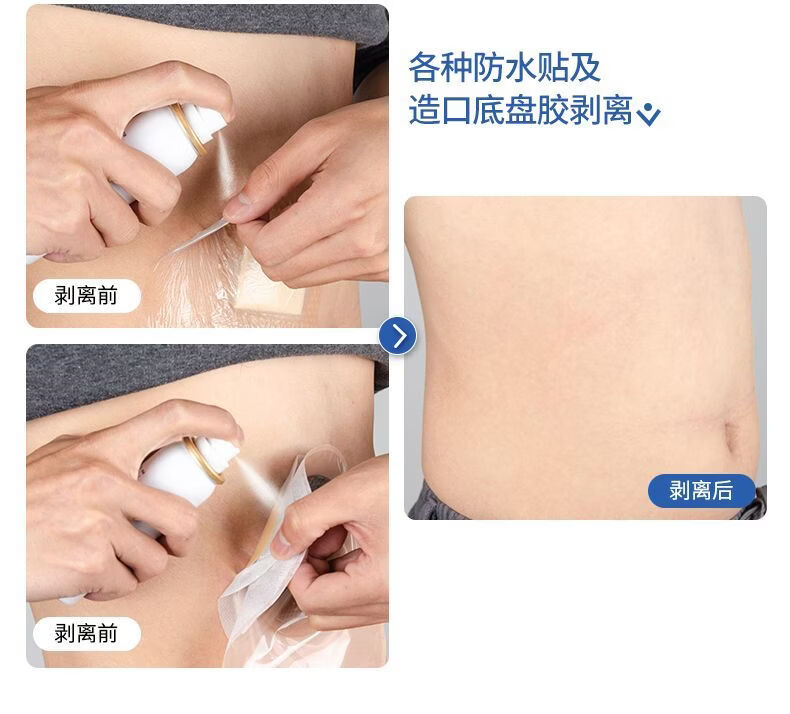 各种防水贴及
造口底盘胶剥离

剥离前

剥离前

剥离后