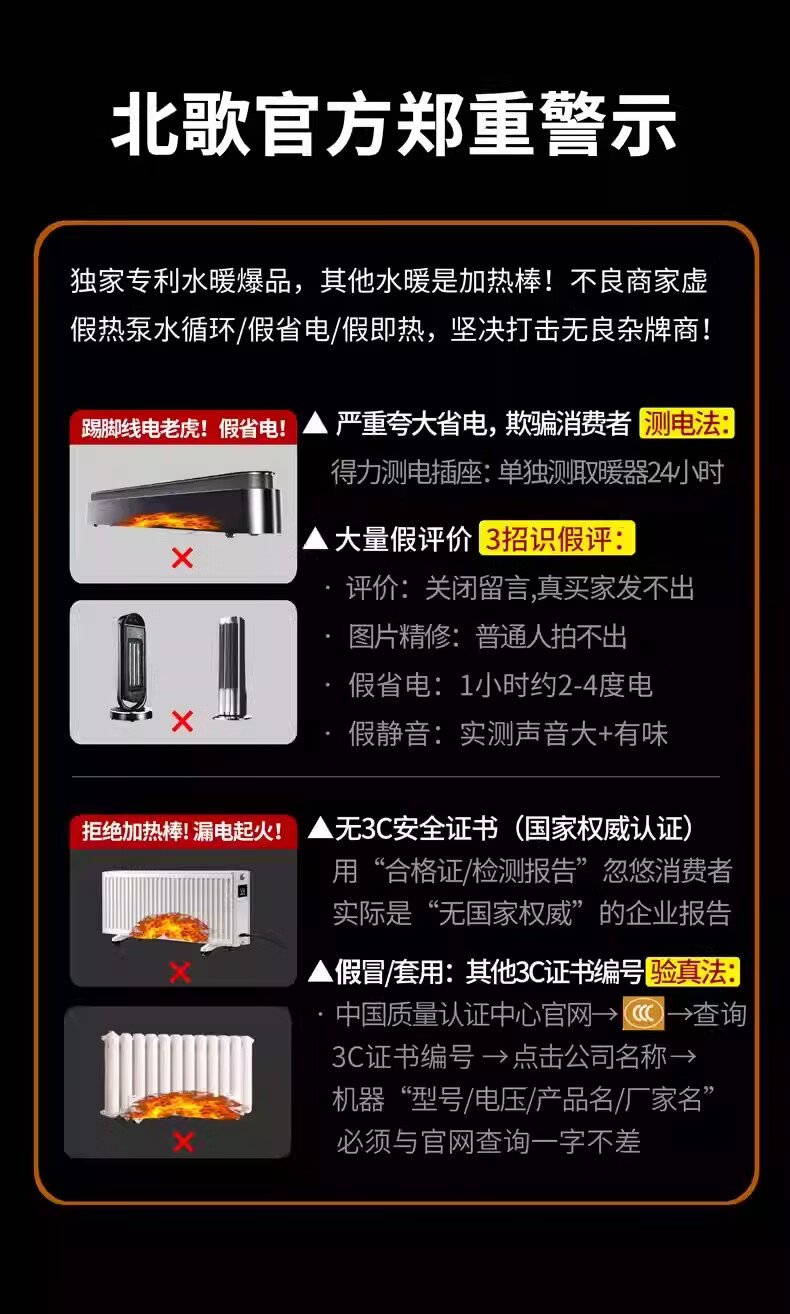 北歌官方郑重警示

独家专利水暖爆品，其他水暖是加热棒！不良商家虚假热泵水循环/假省电/假即热，坚决打击无良杂牌商！

踢脚线电老虎！假省电！

▲ 严重夸大省电，欺骗消费者 测电法：
得力测电插座：单独测取暖器24小时

▲ 大量假评价 3招识假评：
· 评价：关闭留言，真买家发不出
· 图片精修：普通人拍不出
· 假省电：1小时约2-4度电
· 假静音：实测声音大+有味

拒绝加热棒！漏电起火！

▲无3C安全证书（国家权威认证）
用“合格证/检测报告”忽悠消费者
实际是“无国家权威”的企业报告

▲假冒/套用：其他3C证书编号 验真法：
· 中国质量认证中心官网→ CCC →查询3C证书编号 →点击公司名称→机器“型号/电压/产品名/厂家名”必须与官网查询一字不差