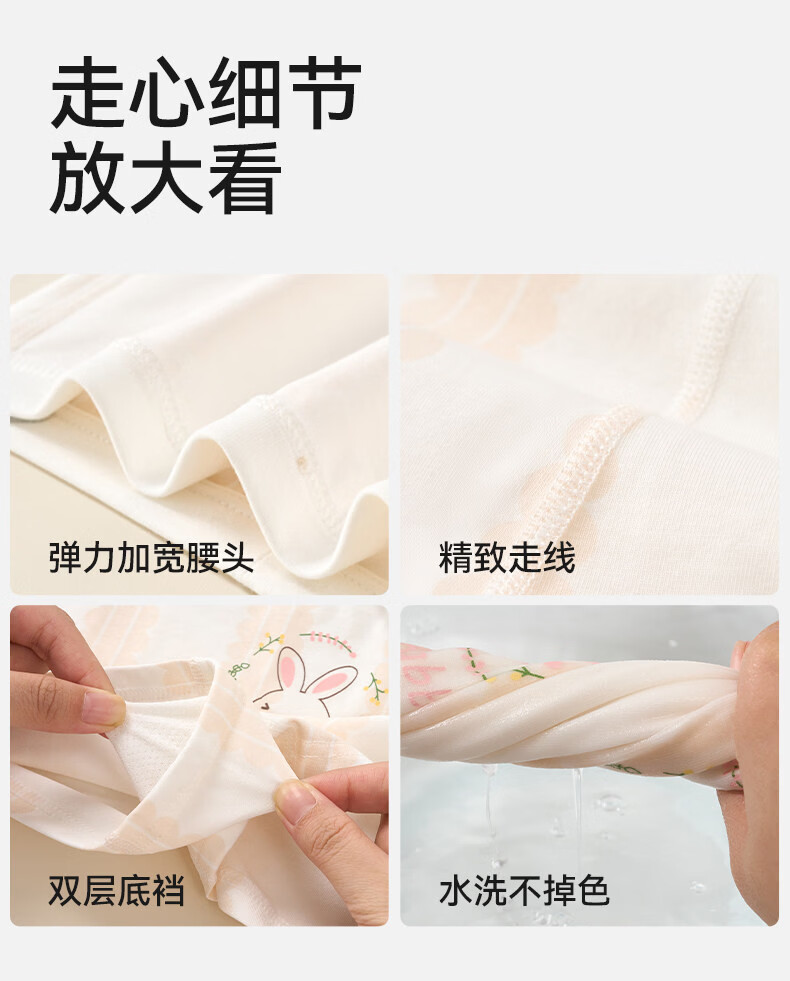 走心细节
放大看

弹力加宽腰头

精致走线

双层底裆

水洗不掉色